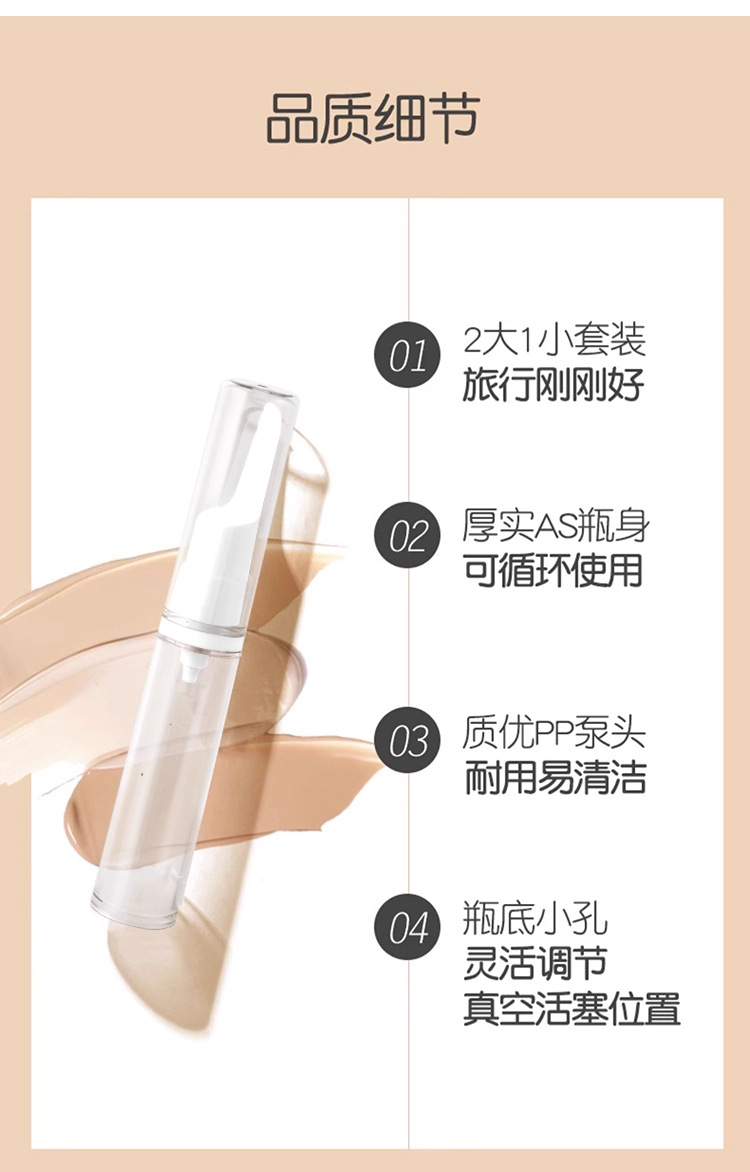 品质细节

01 2大1小套装
旅行刚刚好

02 厚实AS瓶身
可循环使用

03 质优PP泵头
耐用易清洁

04 瓶底小孔
灵活调节
真空活塞位置