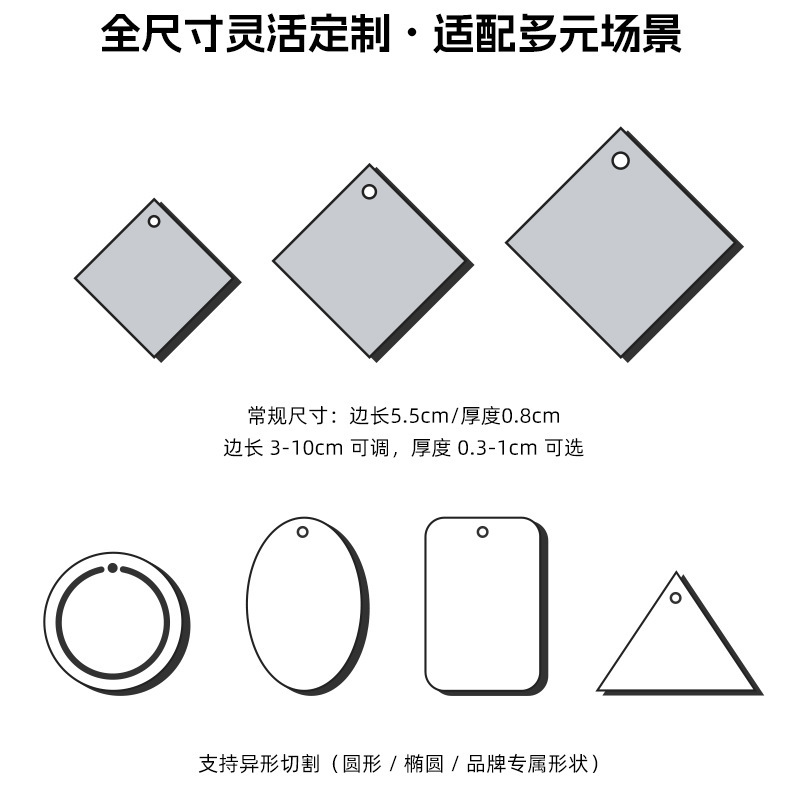 全尺寸灵活定制 · 适配多元场景

常规尺寸：边长5.5cm/厚度0.8cm
边长 3-10cm 可调，厚度 0.3-1cm 可选

支持异形切割（圆形 / 椭圆 / 品牌专属形状）