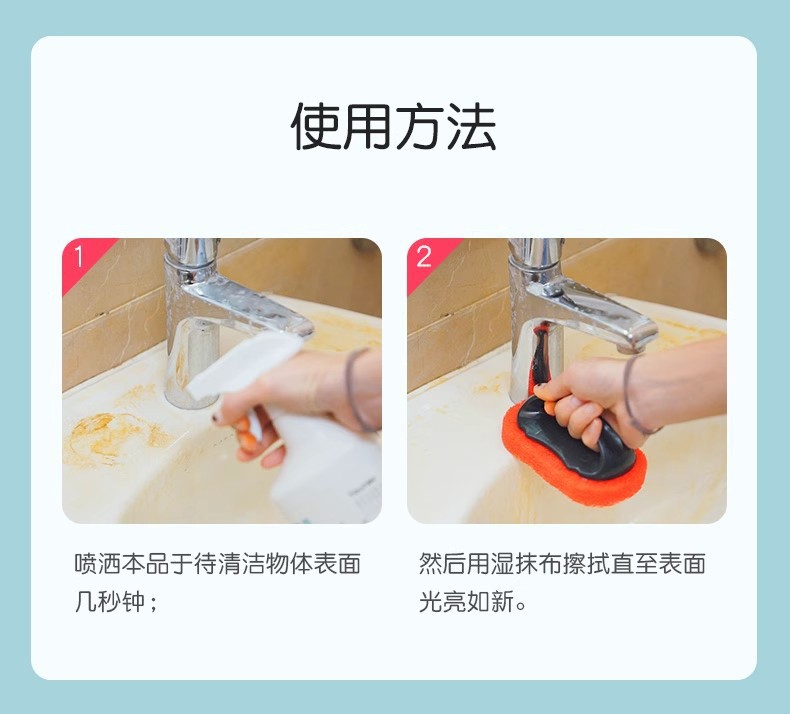 使用方法

1

喷洒本品于待清洁物体表面几秒钟；

2

然后用湿抹布擦拭直至表面光亮如新。