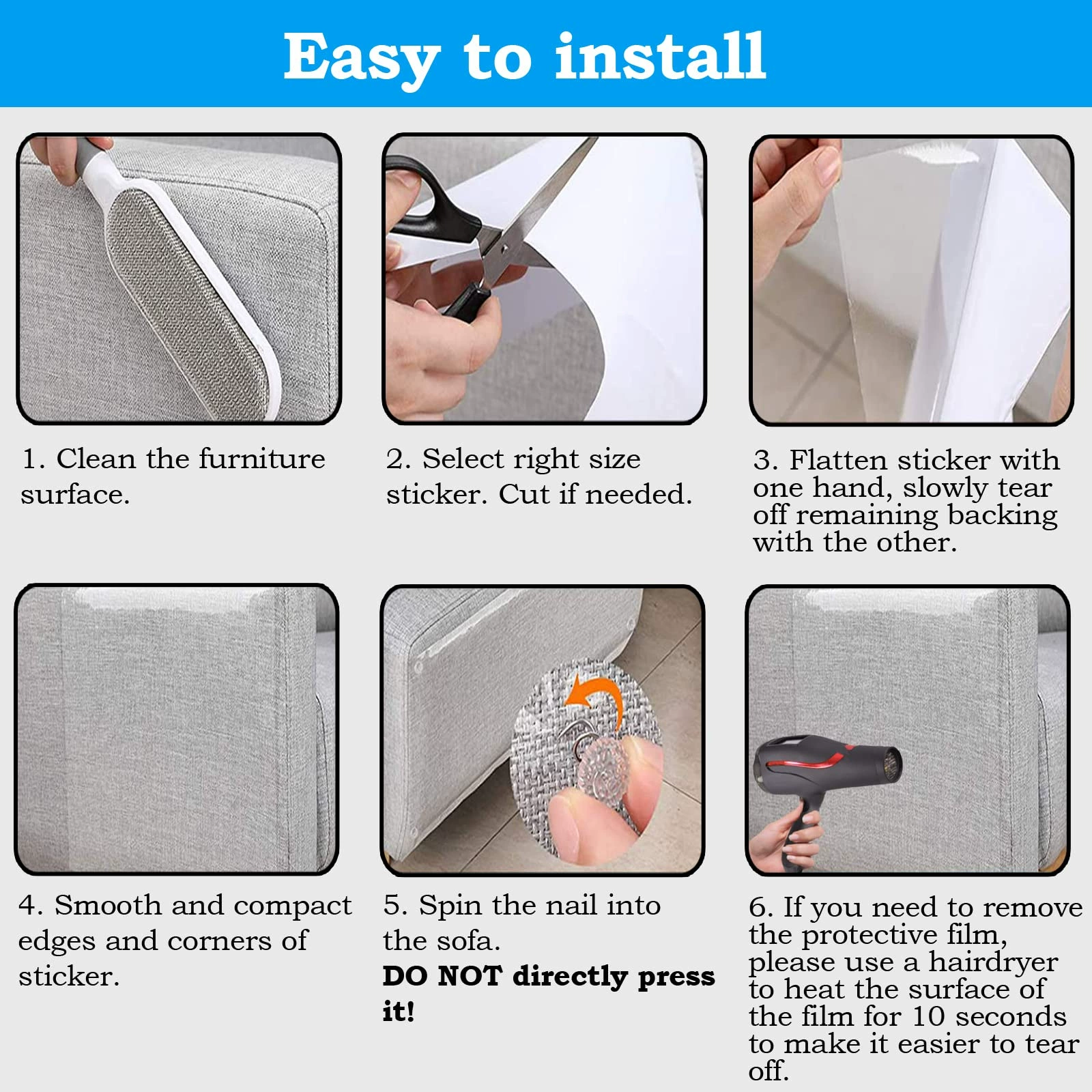 Easy to install

1. Clean the furniture surface.

2. Select right size sticker. Cut if needed.

3. Flatten sticker with one hand, slowly tear off remaining backing with the other.

4. Smooth and compact edges and corners of sticker.

5. Spin the nail into the sofa.
DO NOT directly press it!

6. If you need to remove the protective film, please use a hairdryer to heat the surface of the film for 10 seconds to make it easier to tear off.