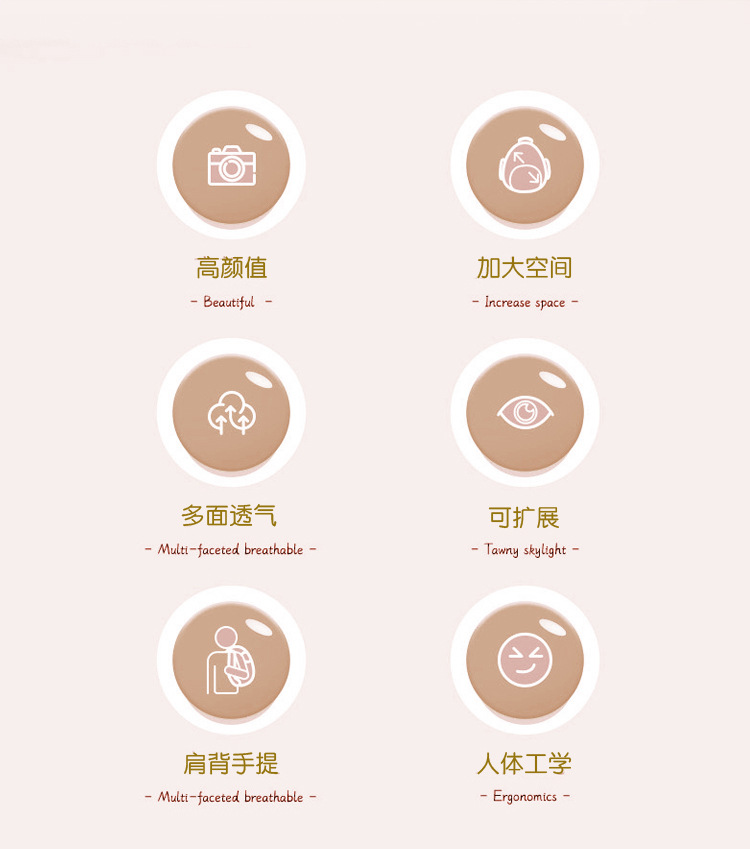 高颜值

- Beautiful -

加大空间

- Increase space -

多面透气

- Multi-faceted breathable -

可扩展

- Tawny skylight -

肩背手提

- Multi-faceted breathable -

人体工学

- Ergonomics -