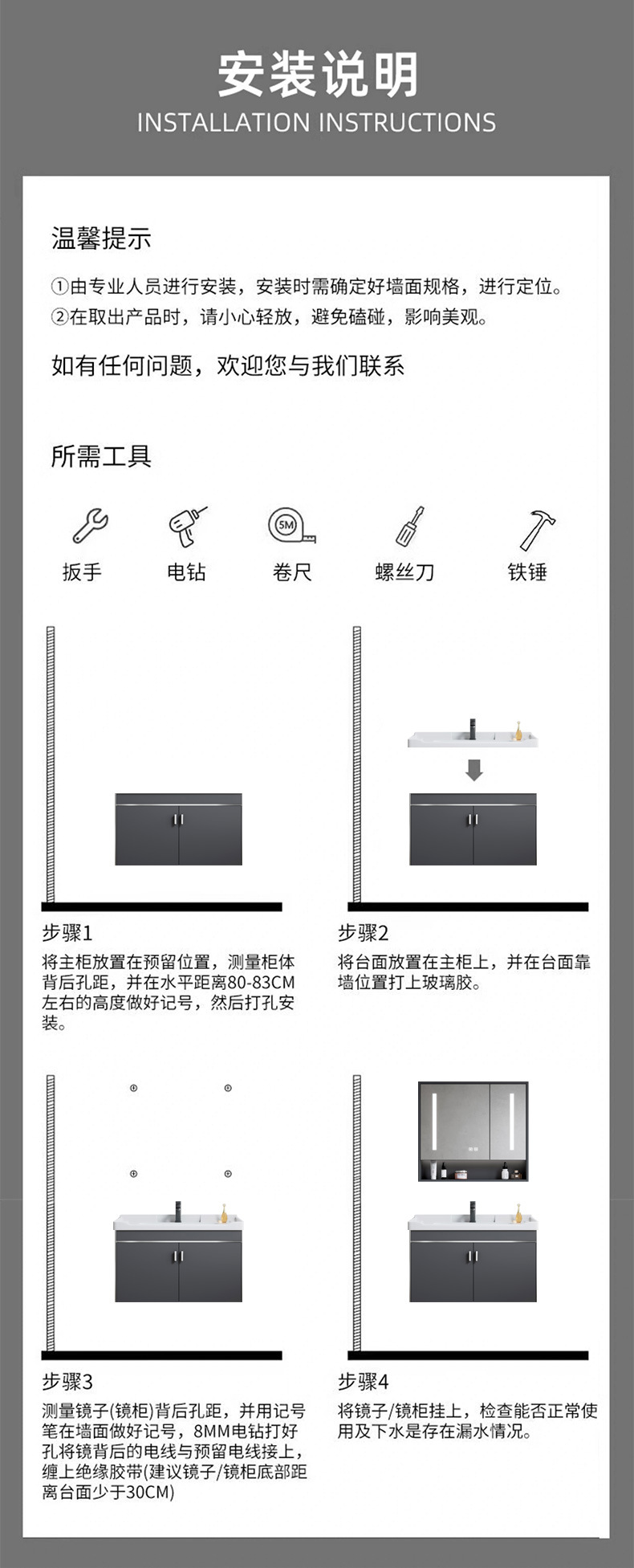 安装说明
INSTALLATION INSTRUCTIONS

温馨提示

①由专业人员进行安装，安装时需确定好墙面规格，进行定位。
②在取出产品时，请小心轻放，避免磕碰，影响美观。

如有任何问题，欢迎您与我们联系

所需工具

5M

扳手

电钻

卷尺

螺丝刀

铁锤

步骤1

将主柜放置在预留位置，测量柜体背后孔距，并在水平距离80-83CM左右的高度做好记号，然后打孔安装。

步骤2

将台面放置在主柜上，并在台面靠墙位置打上玻璃胶。

步骤3

测量镜子(镜柜)背后孔距，并用记号笔在墙面做好记号，8MM电钻打好孔将镜背后的电线与预留电线接上，缠上绝缘胶带(建议镜子/镜柜底部距离台面少于30CM)

步骤4

将镜子/镜柜挂上，检查能否正常使用及下水是存在漏水情况。