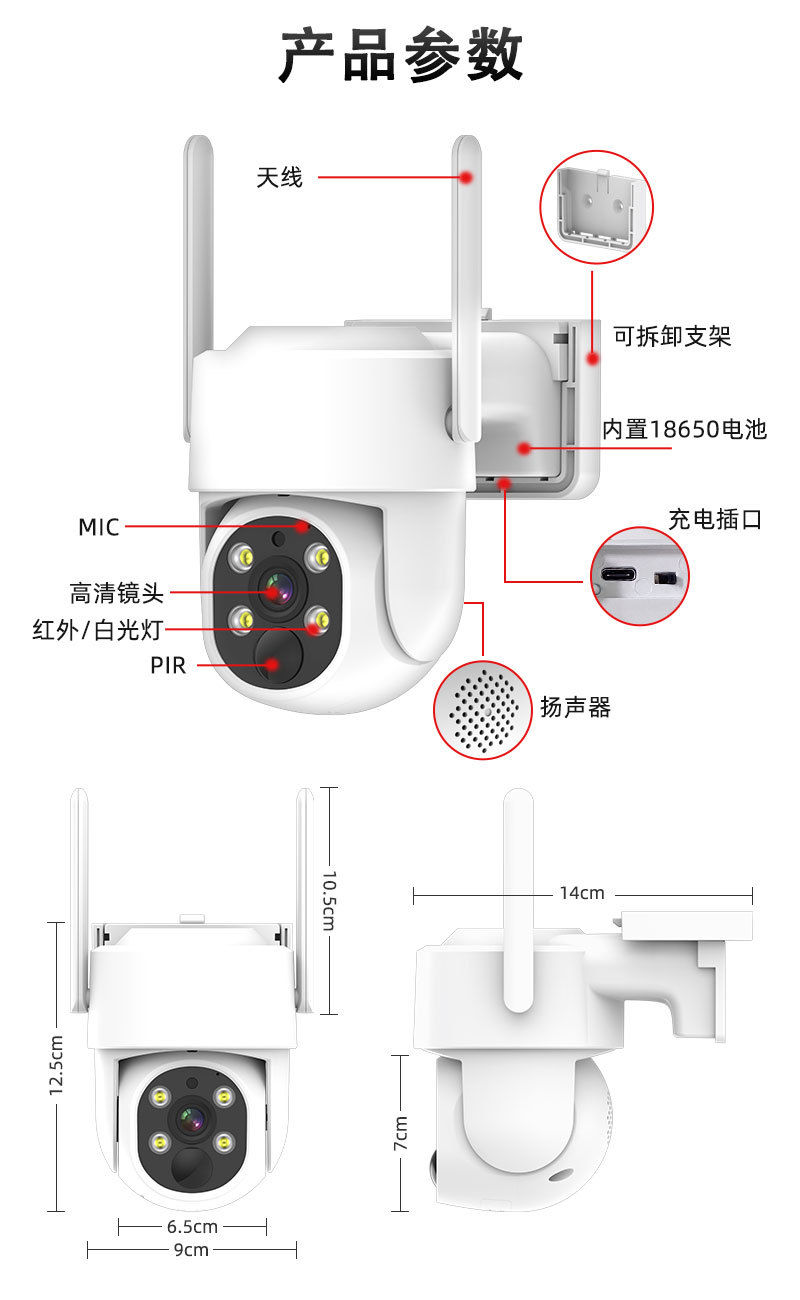 产品参数

天线

可拆卸支架

内置18650电池

充电插口

MIC

高清镜头

红外/白光灯

PIR

扬声器

10.5cm

12.5cm

6.5cm

9cm

14cm

7cm