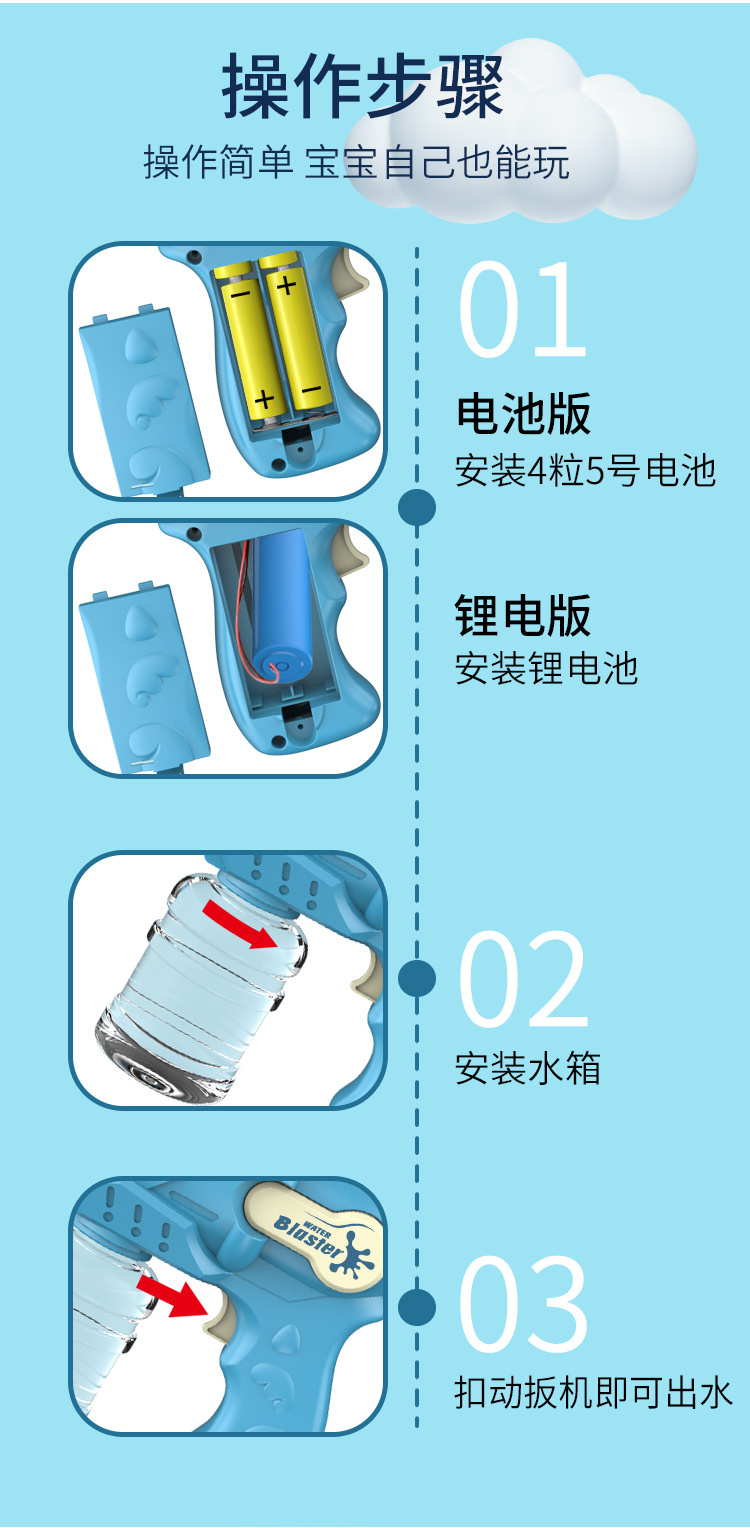 操作步骤
操作简单 宝宝自己也能玩

−
+
+
−

01
电池版
安装4粒5号电池

锂电版
安装锂电池

02
安装水箱

WATER
Bluster

03
扣动扳机即可出水