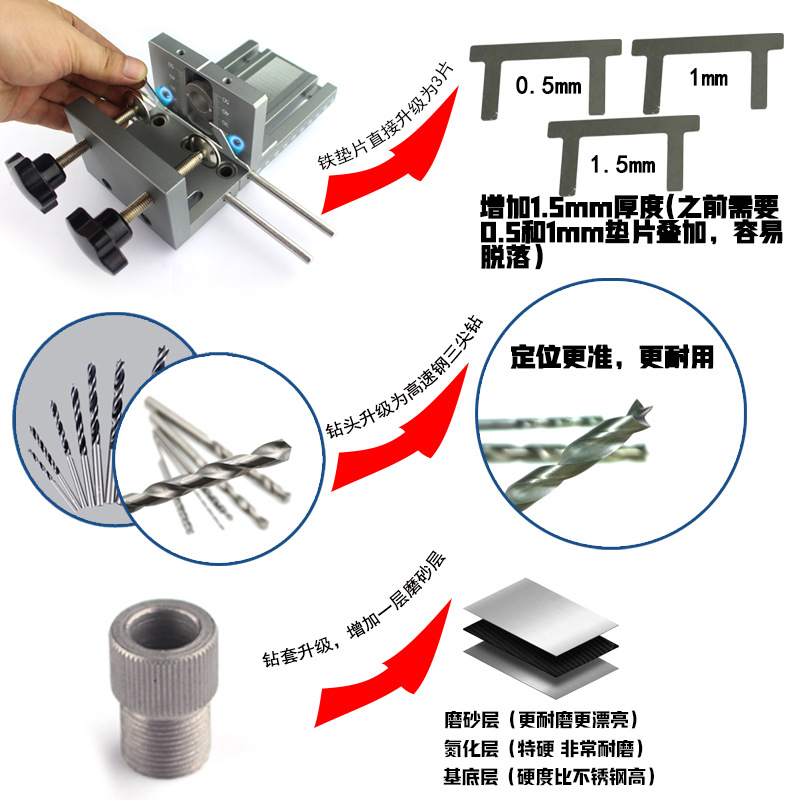 铁垫片直接升级为3片

0.5mm

1mm

1.5mm

增加1.5mm厚度(之前需要0.5和1mm垫片叠加，容易脱落)

钻头升级为高速钢三尖钻

定位更准，更耐用

钻套升级，增加一层磨砂层

磨砂层（更耐磨更漂亮）
氮化层（特硬 非常耐磨）
基底层（硬度比不锈钢高）