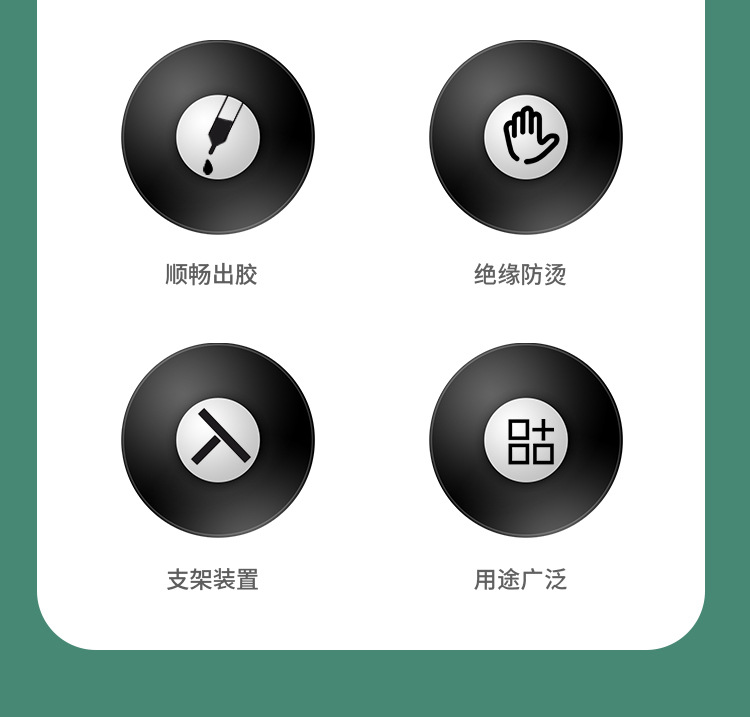 顺畅出胶

绝缘防烫

支架装置

用途广泛