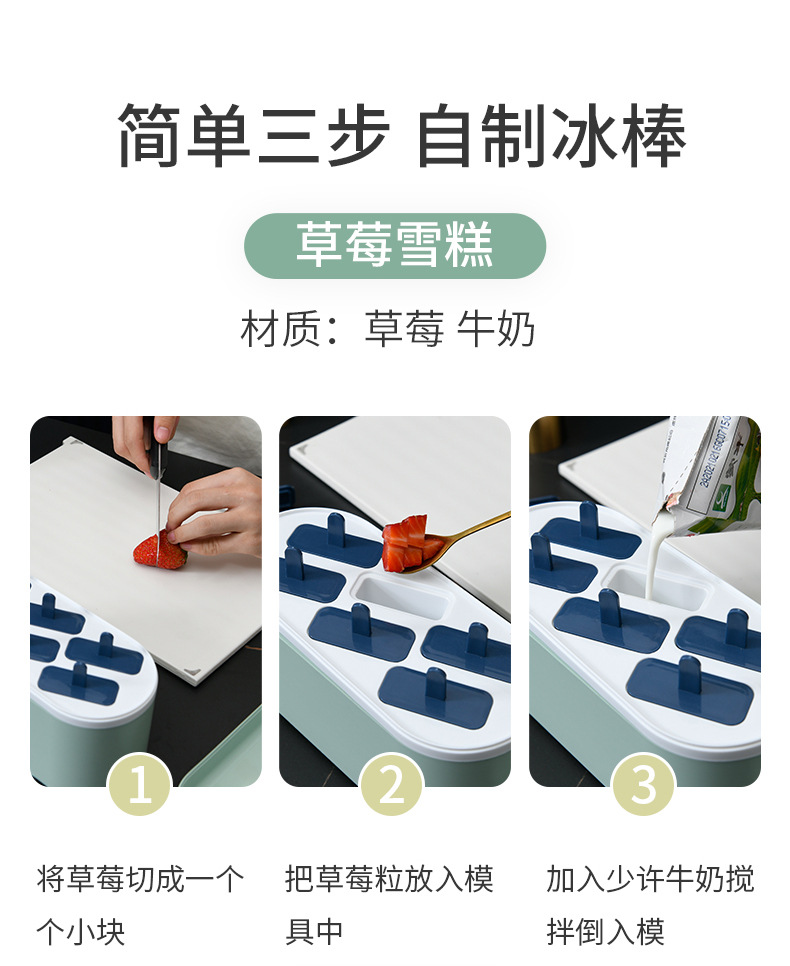 简单三步 自制冰棒

草莓雪糕

材质：草莓 牛奶

1

将草莓切成一个个小块

2

把草莓粒放入模具中

3

加入少许牛奶搅拌倒入模