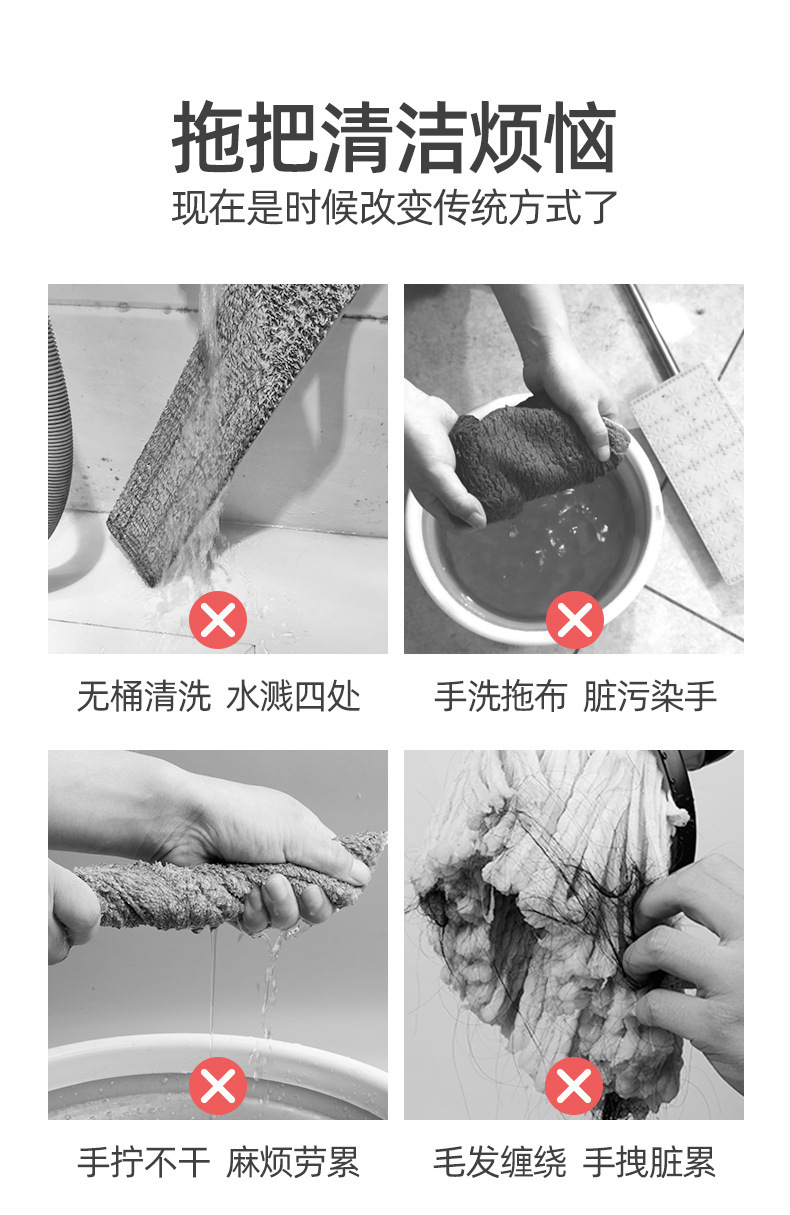 拖把清洁烦恼
现在是时候改变传统方式了

无桶清洗 水溅四处

手洗拖布 脏污染手

手拧不干 麻烦劳累

毛发缠绕 手拽脏累