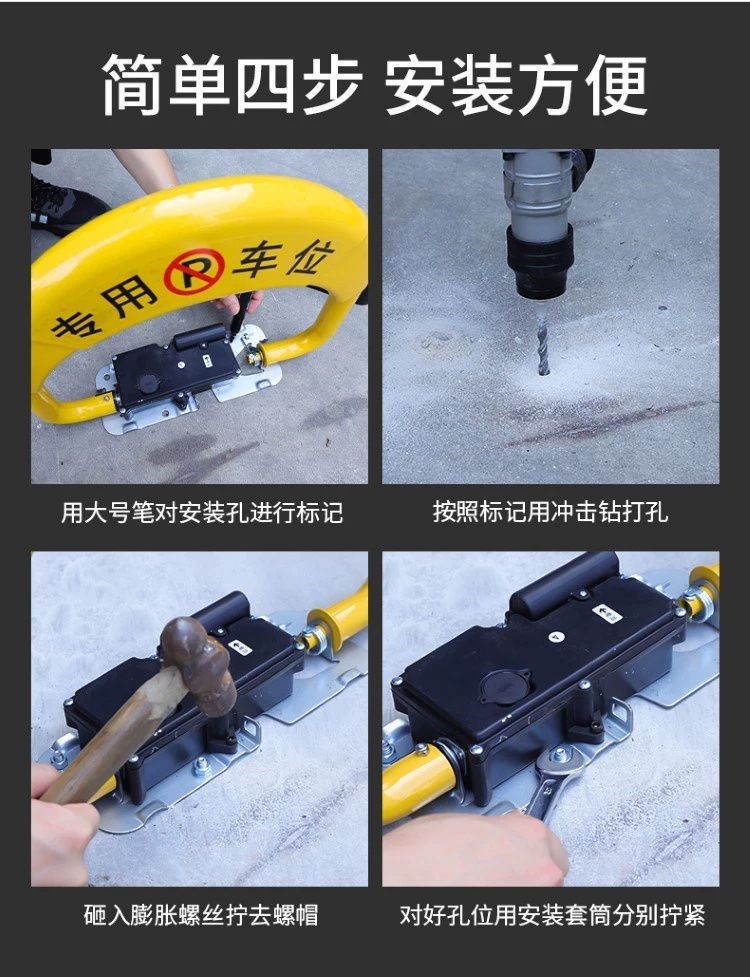 简单四步 安装方便

专用 P 车位

用大号笔对安装孔进行标记

按照标记用冲击钻打孔

砸入膨胀螺丝拧去螺帽

对好孔位用安装套筒分别拧紧