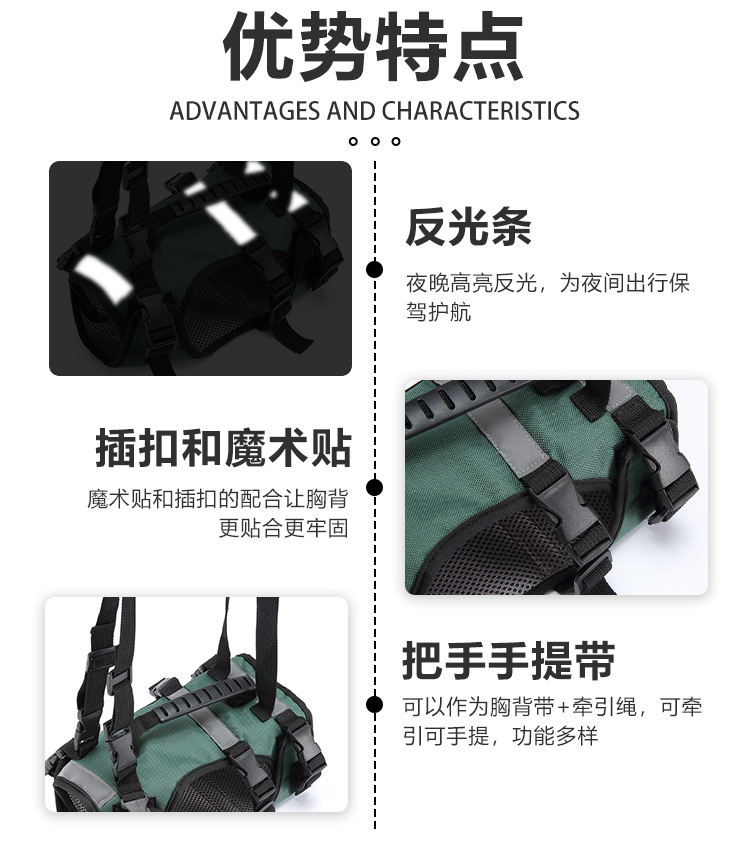 优势特点

ADVANTAGES AND CHARACTERISTICS

反光条

夜晚高亮反光，为夜间出行保驾护航

插扣和魔术贴

魔术贴和插扣的配合让胸背更贴合更牢固

把手手提带

可以作为胸背带+牵引绳，可牵引可手提，功能多样