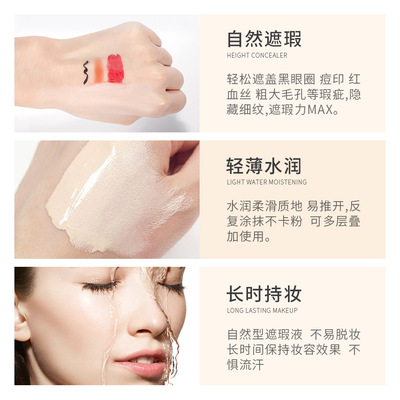 自然遮瑕
HEIGHT CONCEALER
轻松遮盖黑眼圈 痘印 红血丝 粗大毛孔等瑕疵,隐藏细纹,遮瑕力MAX。

轻薄水润
LIGHT WATER MOISTENING
水润柔滑质地 易推开,反复涂抹不卡粉 可多层叠加使用。

长时持妆
LONG LASTING MAKEUP
自然型遮瑕液 不易脱妆 长时间保持妆容效果 不惧流汗