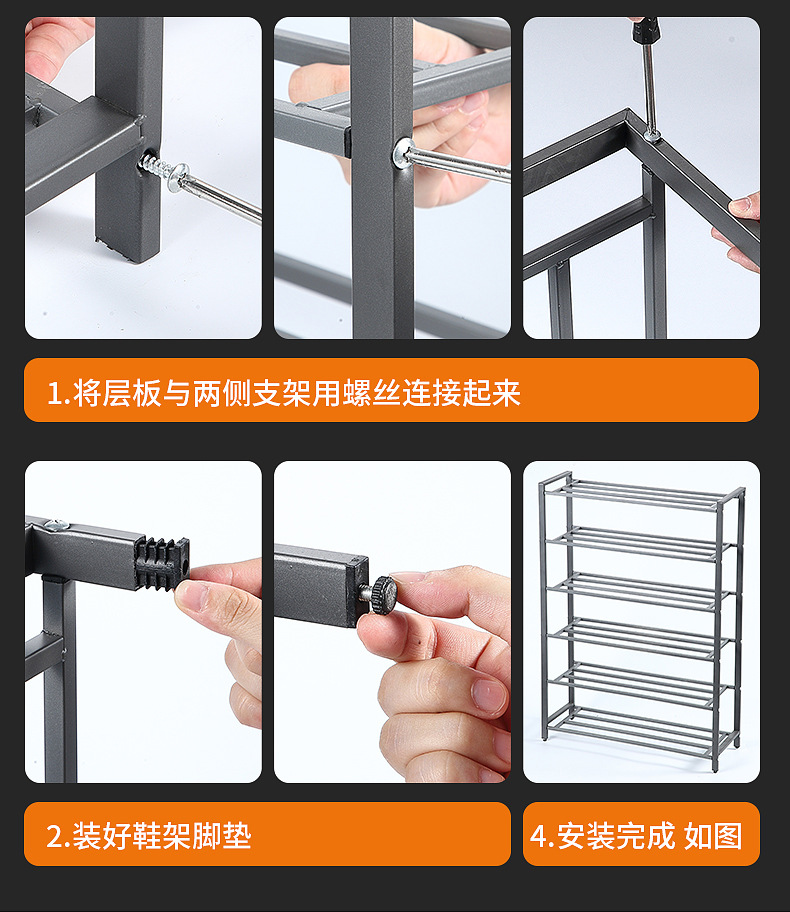 1.将层板与两侧支架用螺丝连接起来

2.装好鞋架脚垫

4.安装完成 如图