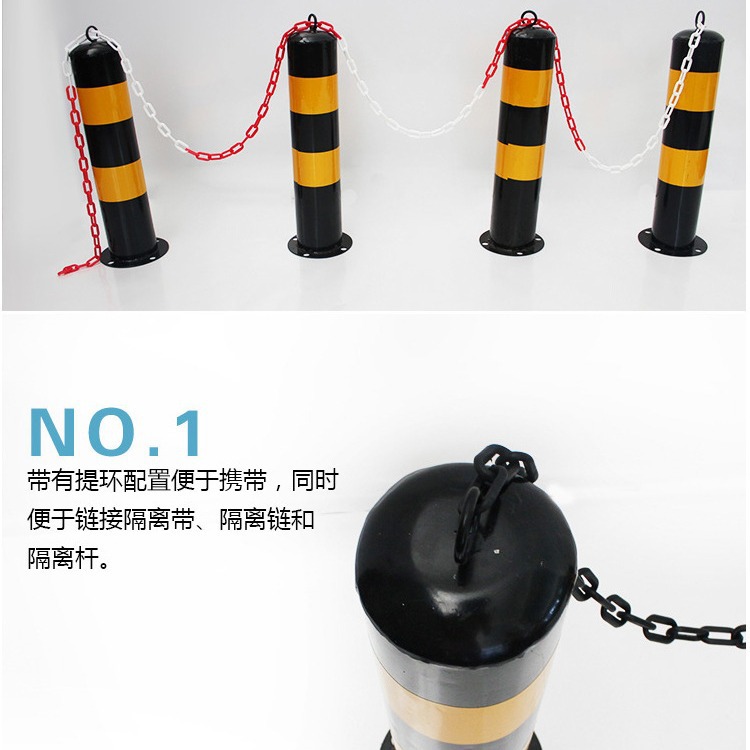 NO.1

带有提环配置便于携带，同时便于链接隔离带、隔离链和隔离杆。