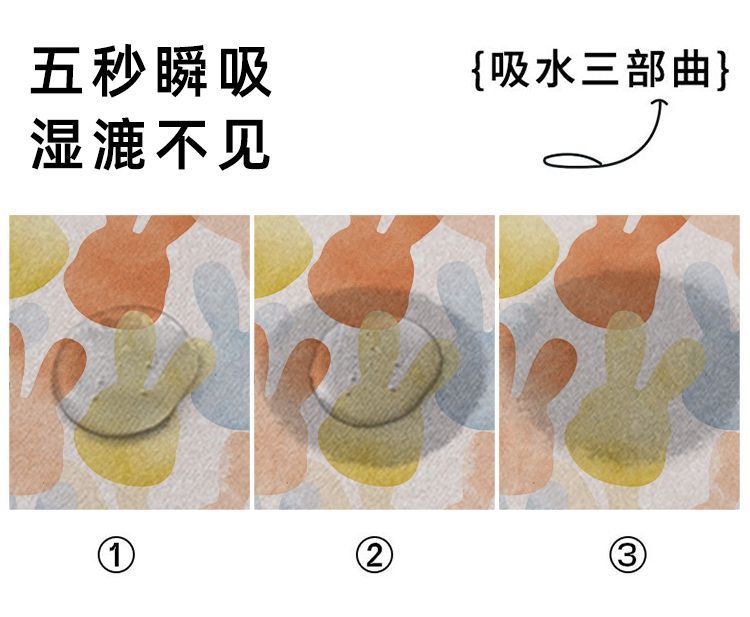 五秒瞬吸
湿漉不见

{吸水三部曲}

①

②

③