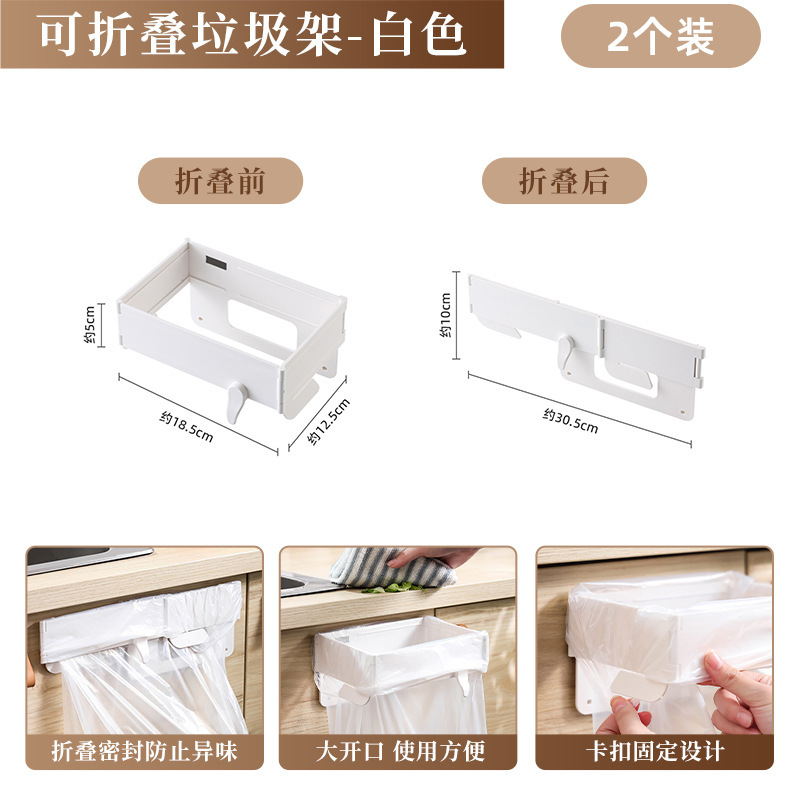 可折叠垃圾架-白色

2个装

折叠前

约5cm

约18.5cm

约12.5cm

折叠后

约10cm

约30.5cm

折叠密封防止异味

大开口 使用方便

卡扣固定设计