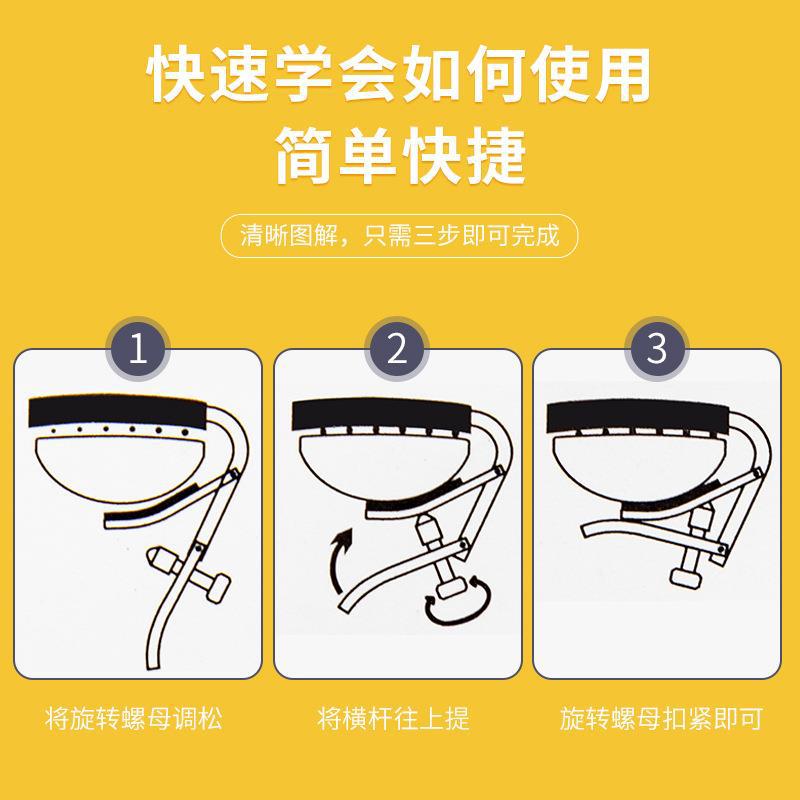 快速学会如何使用
简单快捷

清晰图解，只需三步即可完成

1

将旋转螺母调松

2

将横杆往上提

3

旋转螺母扣紧即可