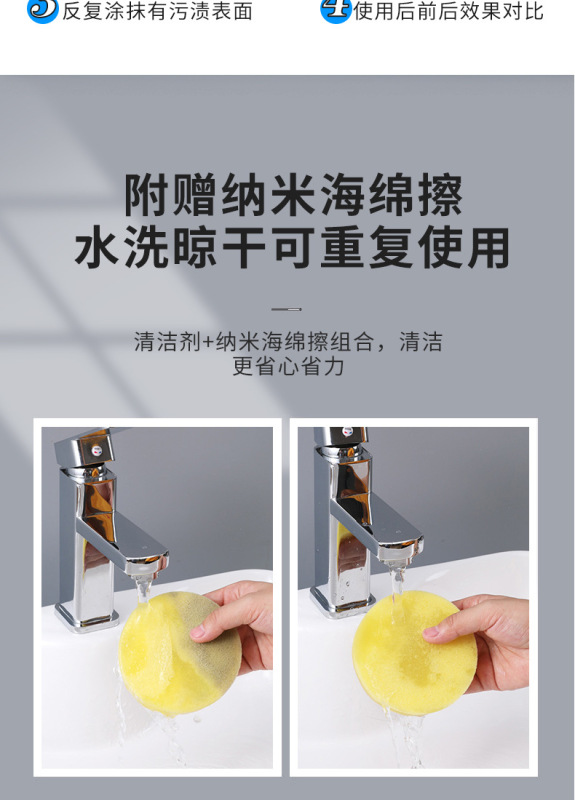 3 反复涂抹有污渍表面

4 使用后前后效果对比

附赠纳米海绵擦
水洗晾干可重复使用

清洁剂+纳米海绵擦组合，清洁更省心省力