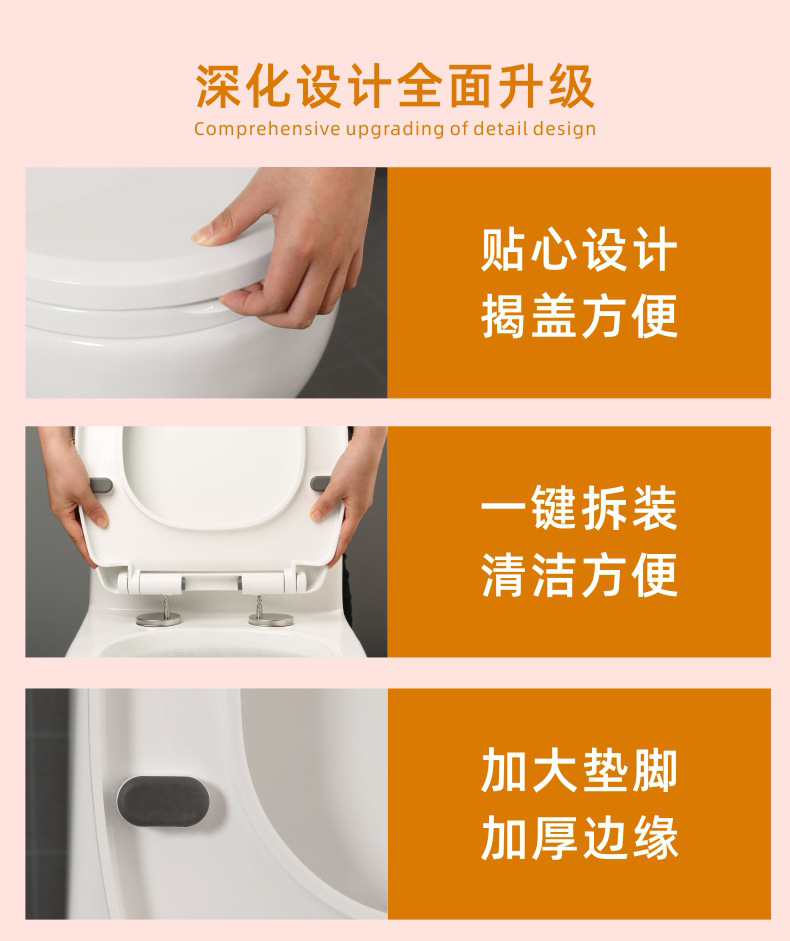 深化设计全面升级
Comprehensive upgrading of detail design

贴心设计
揭盖方便

一键拆装
清洁方便

加大垫脚
加厚边缘