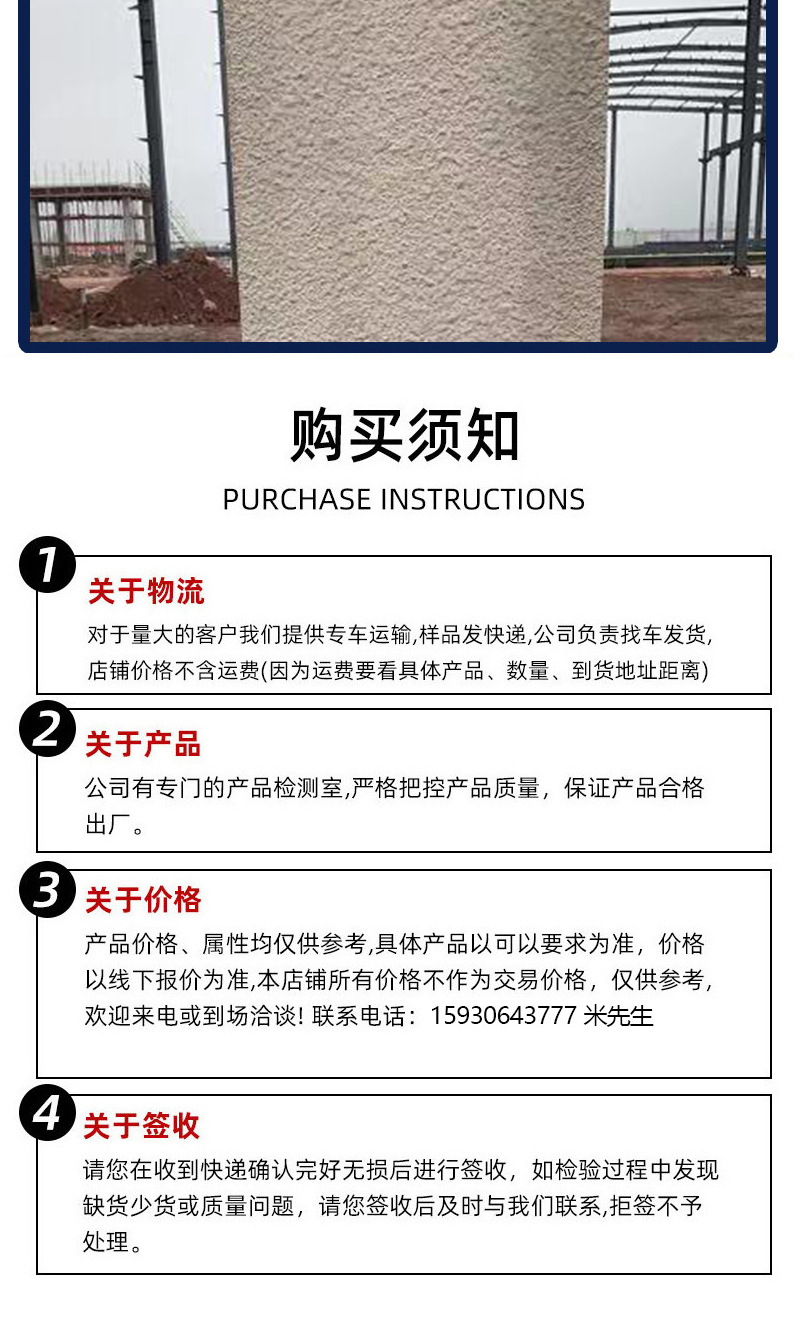 购买须知
PURCHASE INSTRUCTIONS

1
关于物流
对于量大的客户我们提供专车运输,样品发快递,公司负责找车发货,店铺价格不含运费(因为运费要看具体产品、数量、到货地址距离)

2
关于产品
公司有专门的产品检测室,严格把控产品质量，保证产品合格出厂。

3
关于价格
产品价格、属性均仅供参考,具体产品以可以要求为准，价格以线下报价为准,本店铺所有价格不作为交易价格，仅供参考,欢迎来电或到场洽谈! 联系电话：15930643777 米先生

4
关于签收
请您在收到快递确认完好无损后进行签收，如检验过程中发现缺货少货或质量问题，请您签收后及时与我们联系,拒签不予处理。