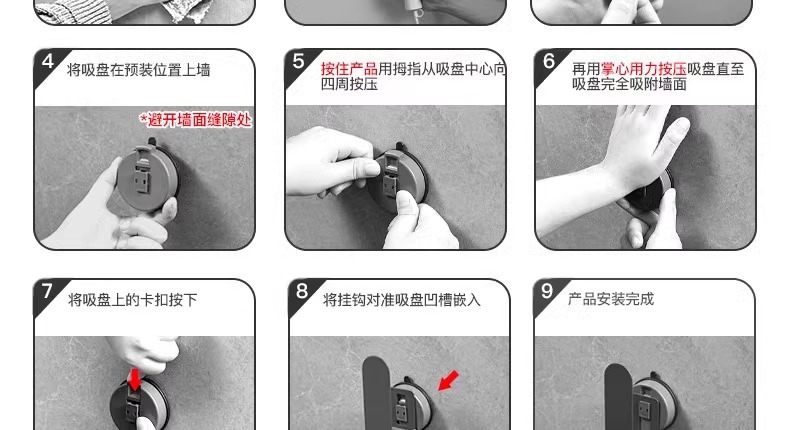 4 将吸盘在预装位置上墙

*避开墙面缝隙处

5 按住产品用拇指从吸盘中心向四周按压

6 再用掌心用力按压吸盘直至吸盘完全吸附墙面

7 将吸盘上的卡扣按下

8 将挂钩对准吸盘凹槽嵌入

9 产品安装完成