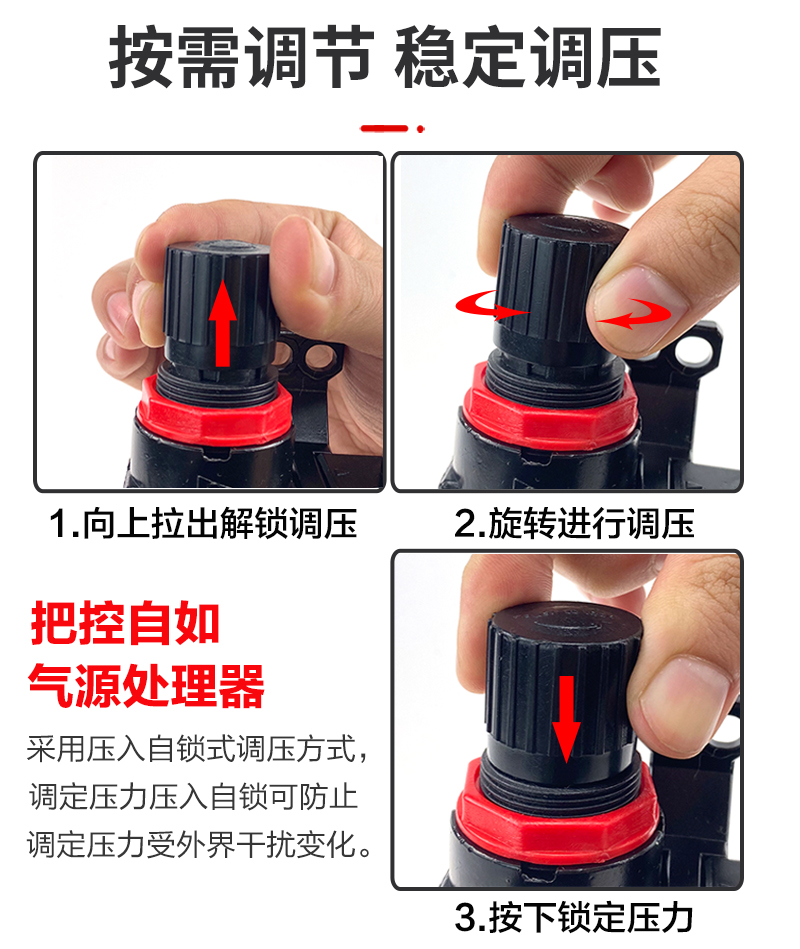 按需调节 稳定调压

1.向上拉出解锁调压

2.旋转进行调压

把控自如
气源处理器

采用压入自锁式调压方式，调定压力压入自锁可防止调定压力受外界干扰变化。

3.按下锁定压力