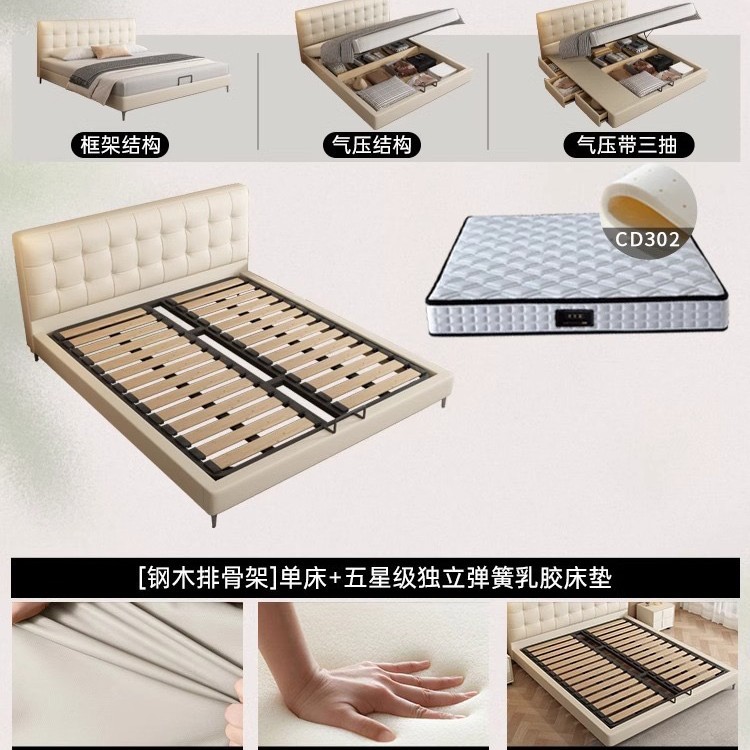 框架结构

气压结构

气压带三抽

CD302

[钢木排骨架]单床+五星级独立弹簧乳胶床垫