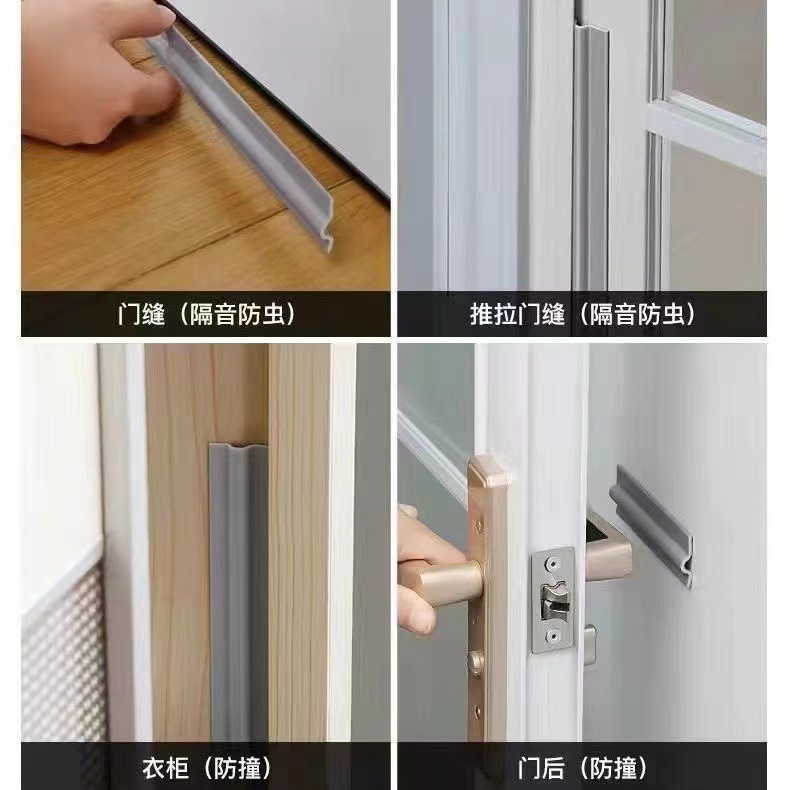 门缝（隔音防虫）

推拉门缝（隔音防虫）

衣柜（防撞）

门后（防撞）