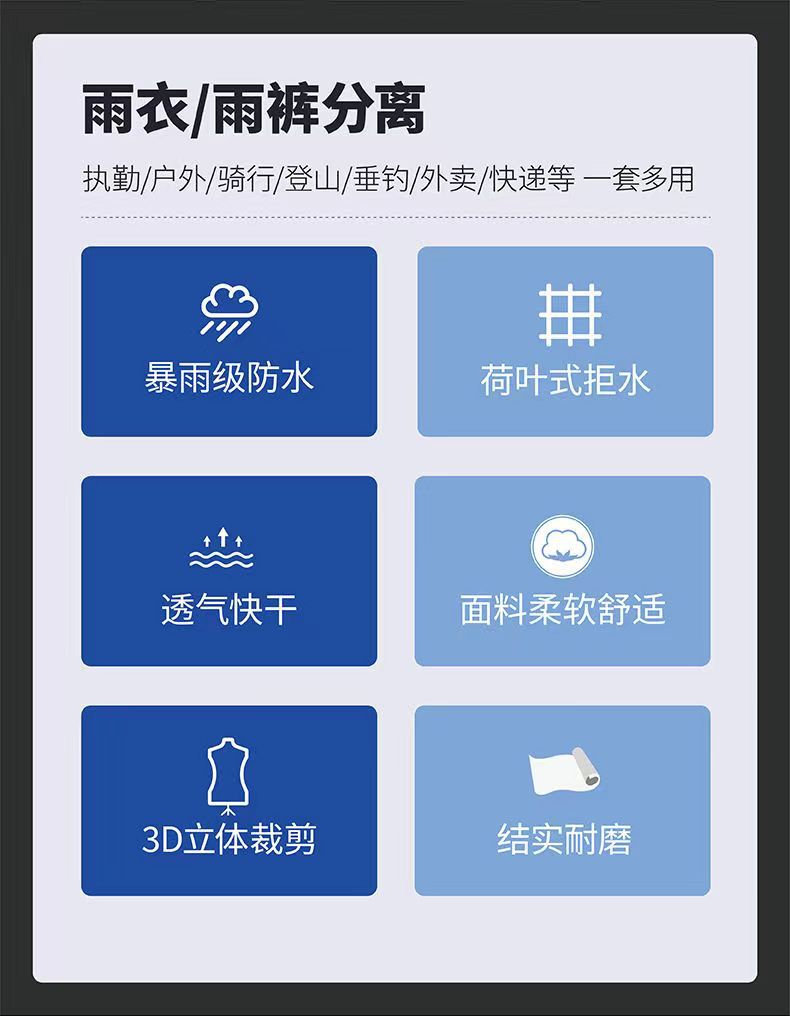 雨衣/雨裤分离

执勤/户外/骑行/登山/垂钓/外卖/快递等 一套多用

暴雨级防水

荷叶式拒水

透气快干

面料柔软舒适

3D立体裁剪

结实耐磨