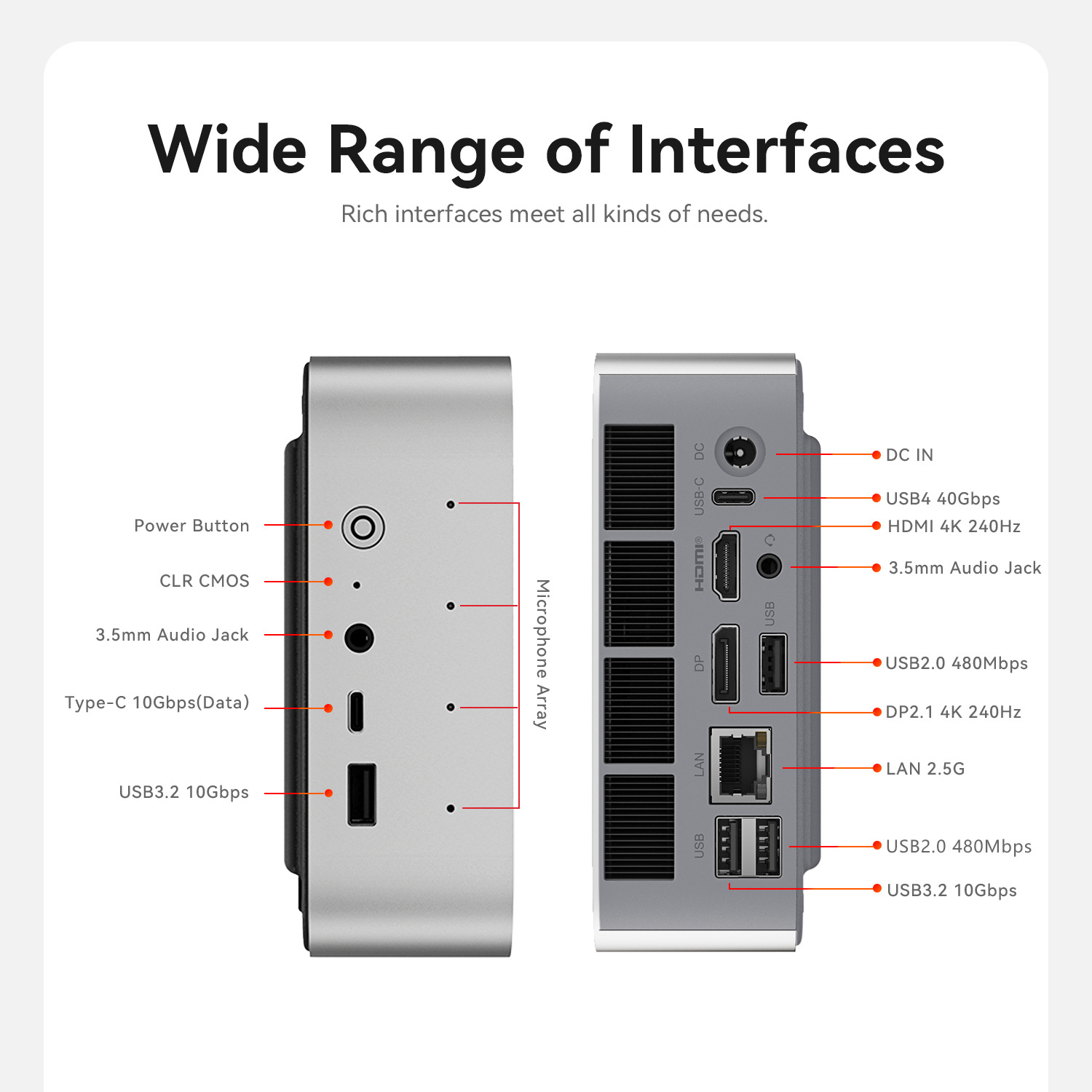 Wide Range of Interfaces

Rich interfaces meet all kinds of needs.

Power Button

CLR CMOS

3.5mm Audio Jack

Type-C 10Gbps(Data)

USB3.2 10Gbps

Microphone Array

DC

USB-C

HDMI

USB

DP

LAN

USB

DC IN

USB4 40Gbps

HDMI 4K 240Hz

3.5mm Audio Jack

USB2.0 480Mbps

DP2.1 4K 240Hz

LAN 2.5G

USB2.0 480Mbps

USB3.2 10Gbps