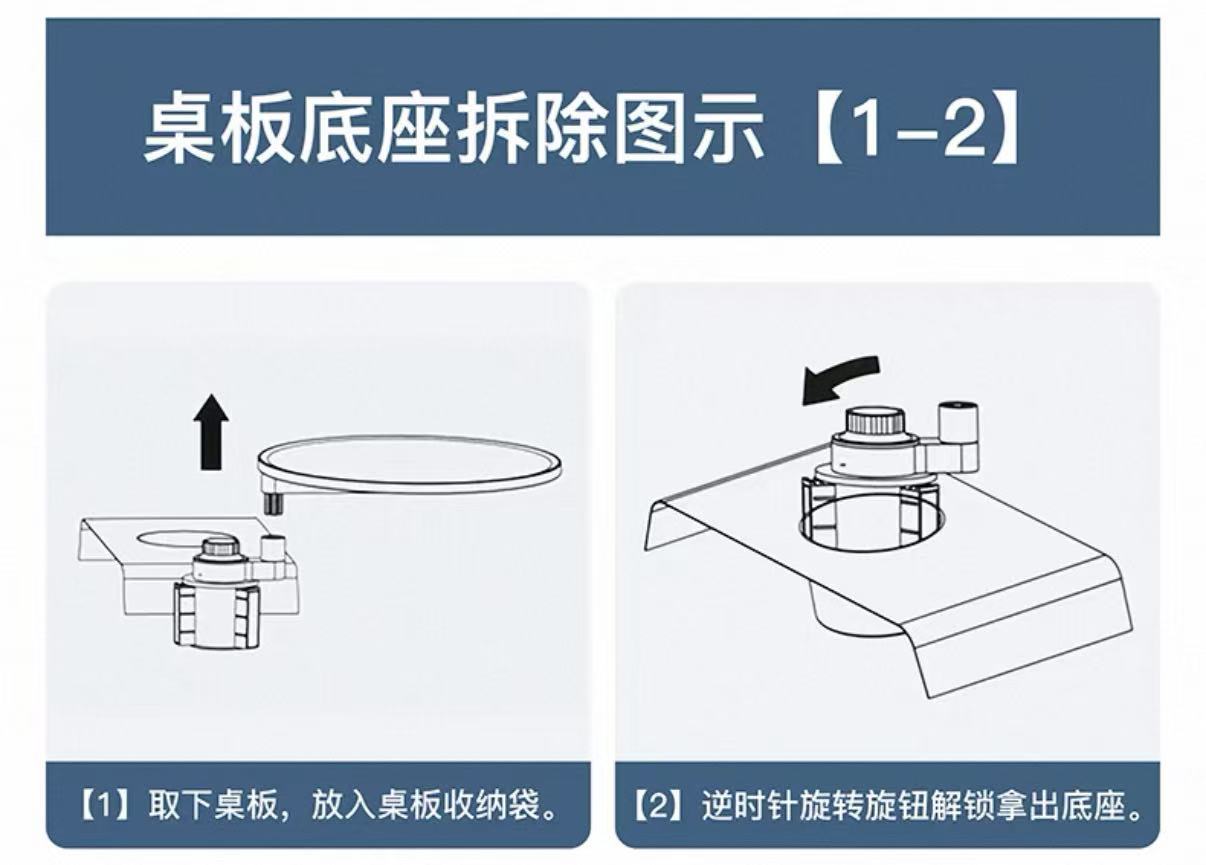 桌板底座拆除图示【1-2】

【1】取下桌板，放入桌板收纳袋。

【2】逆时针旋转旋钮解锁拿出底座。