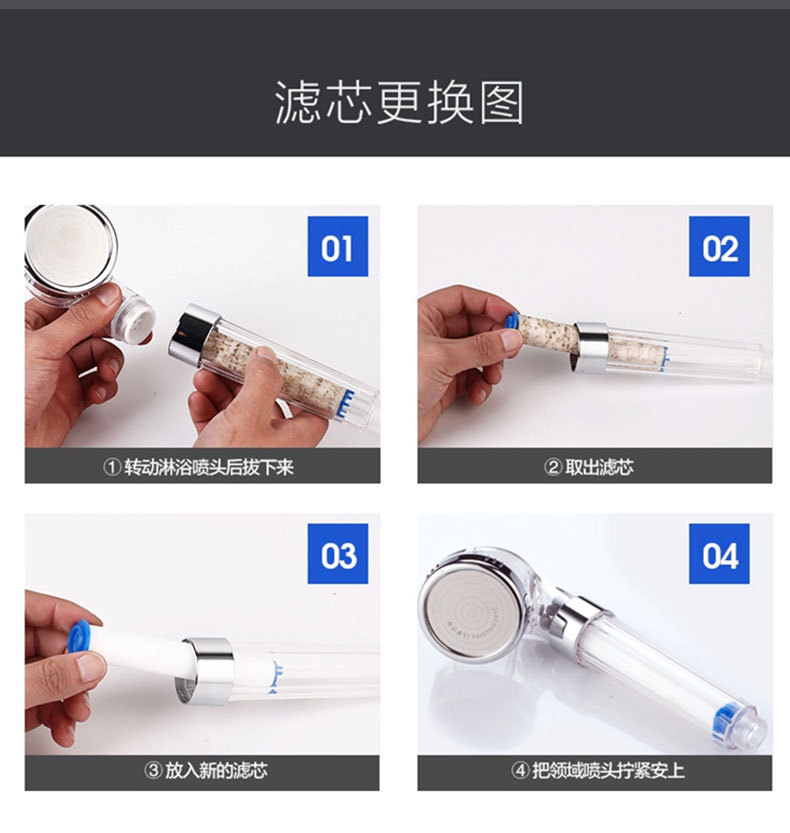 滤芯更换图

01

① 转动淋浴喷头后拔下来

02

② 取出滤芯

03

③ 放入新的滤芯

04

④ 把领域喷头拧紧安上