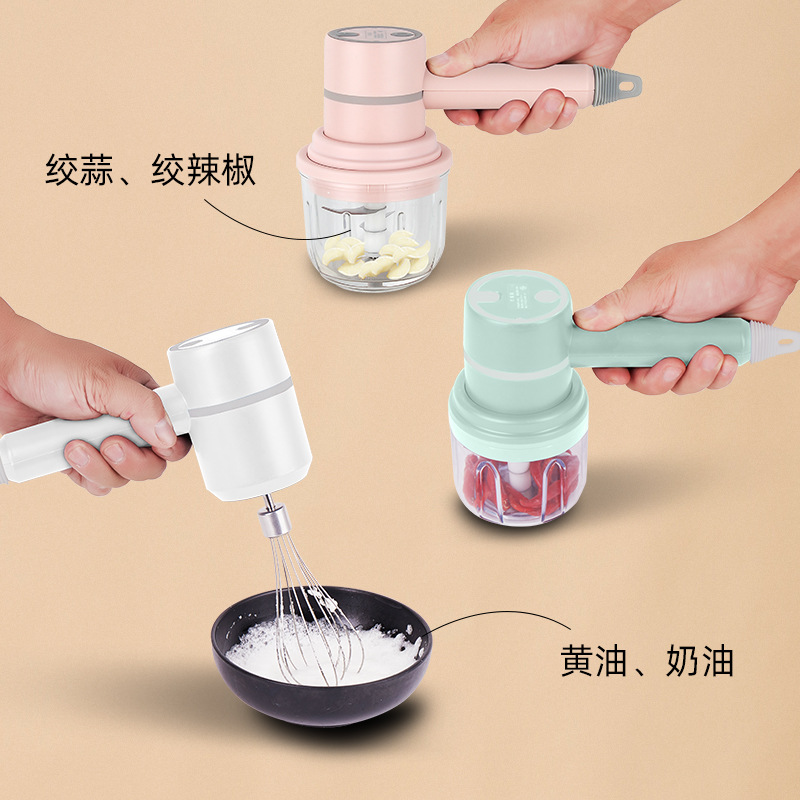 绞蒜、绞辣椒

黄油、奶油