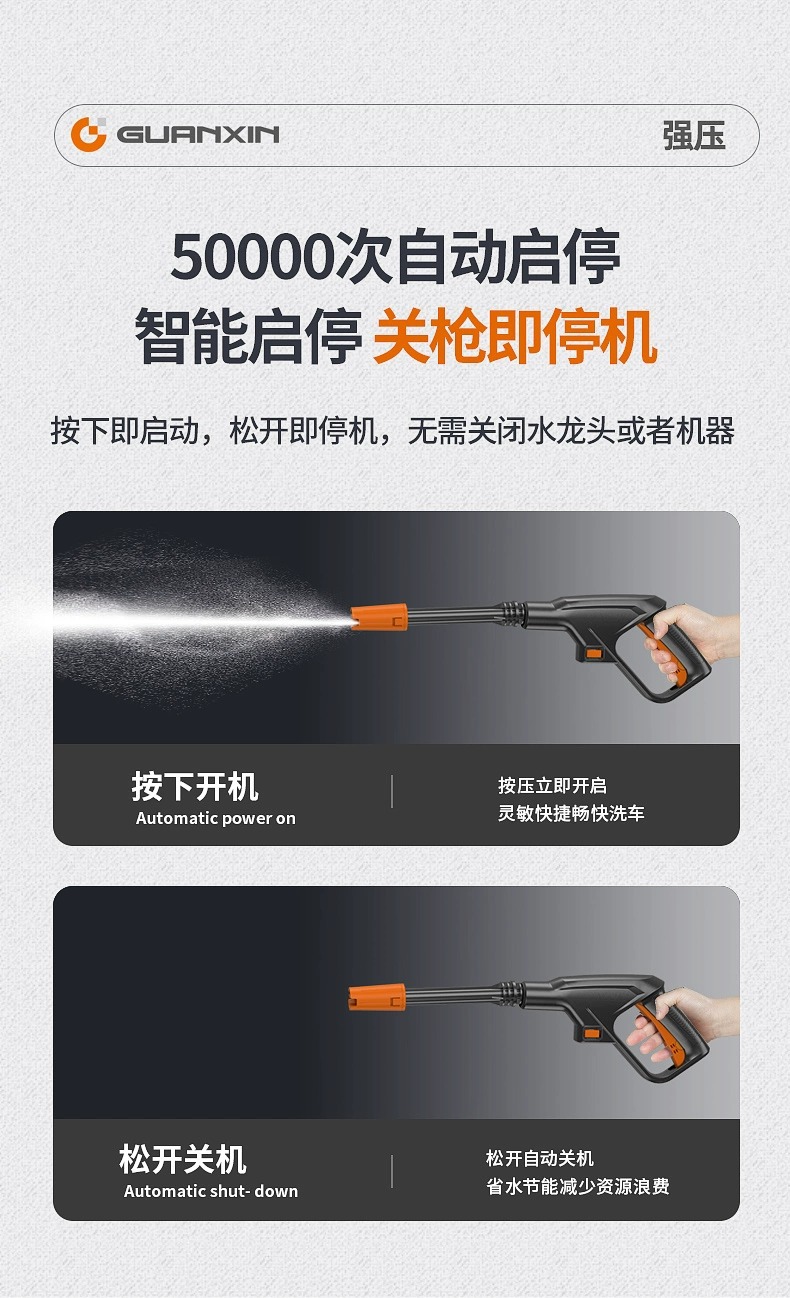 GUANXIN

强压

50000次自动启停
智能启停 关枪即停机

按下即启动，松开即停机，无需关闭水龙头或者机器

按下开机
Automatic power on

按压立即开启
灵敏快捷畅快洗车

松开关机
Automatic shut- down

松开自动关机
省水节能减少资源浪费