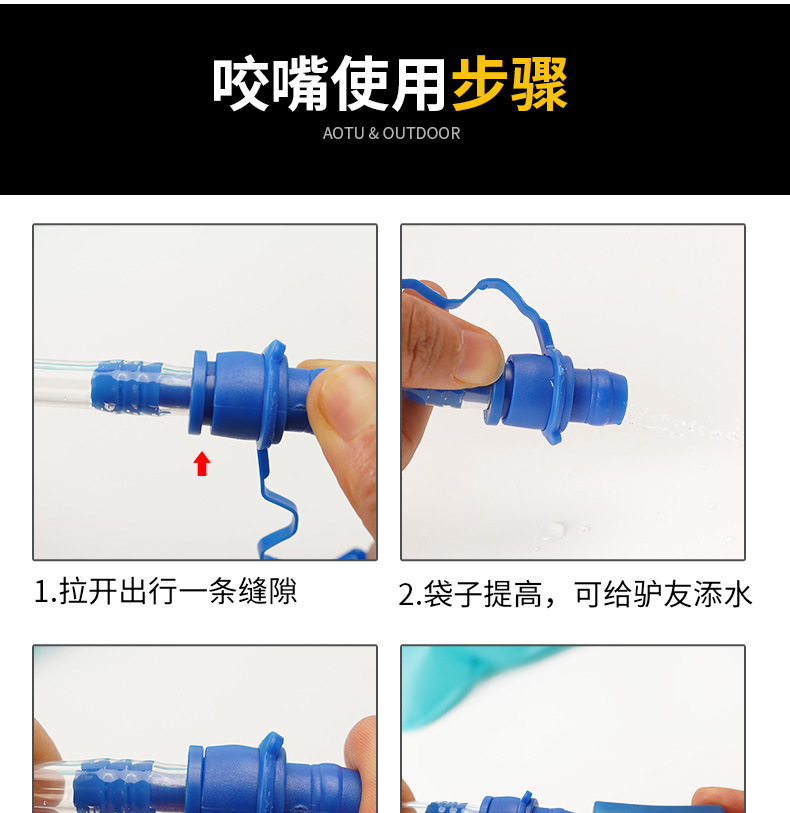 咬嘴使用步骤
AOTU & OUTDOOR

1.拉开出行一条缝隙

2.袋子提高，可给驴友添水