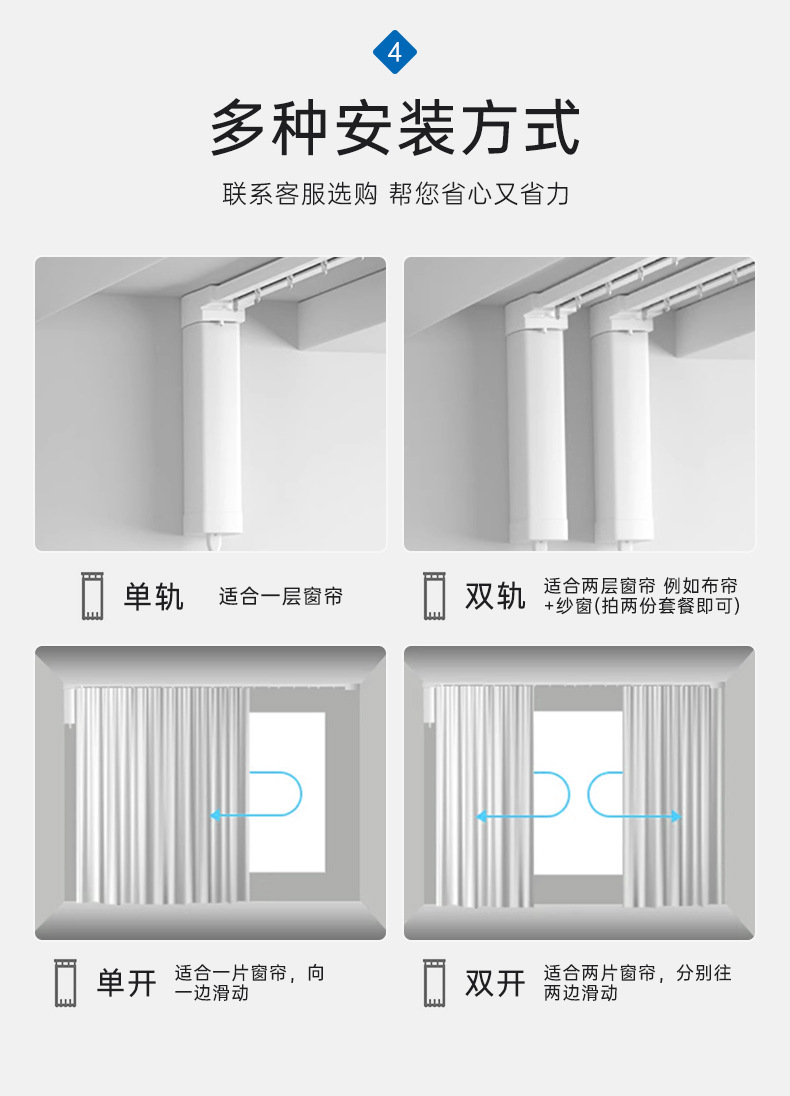 4

多种安装方式

联系客服选购 帮您省心又省力

单轨 适合一层窗帘

双轨 适合两层窗帘 例如布帘+纱窗(拍两份套餐即可)

单开 适合一片窗帘，向一边滑动

双开 适合两片窗帘，分别往两边滑动