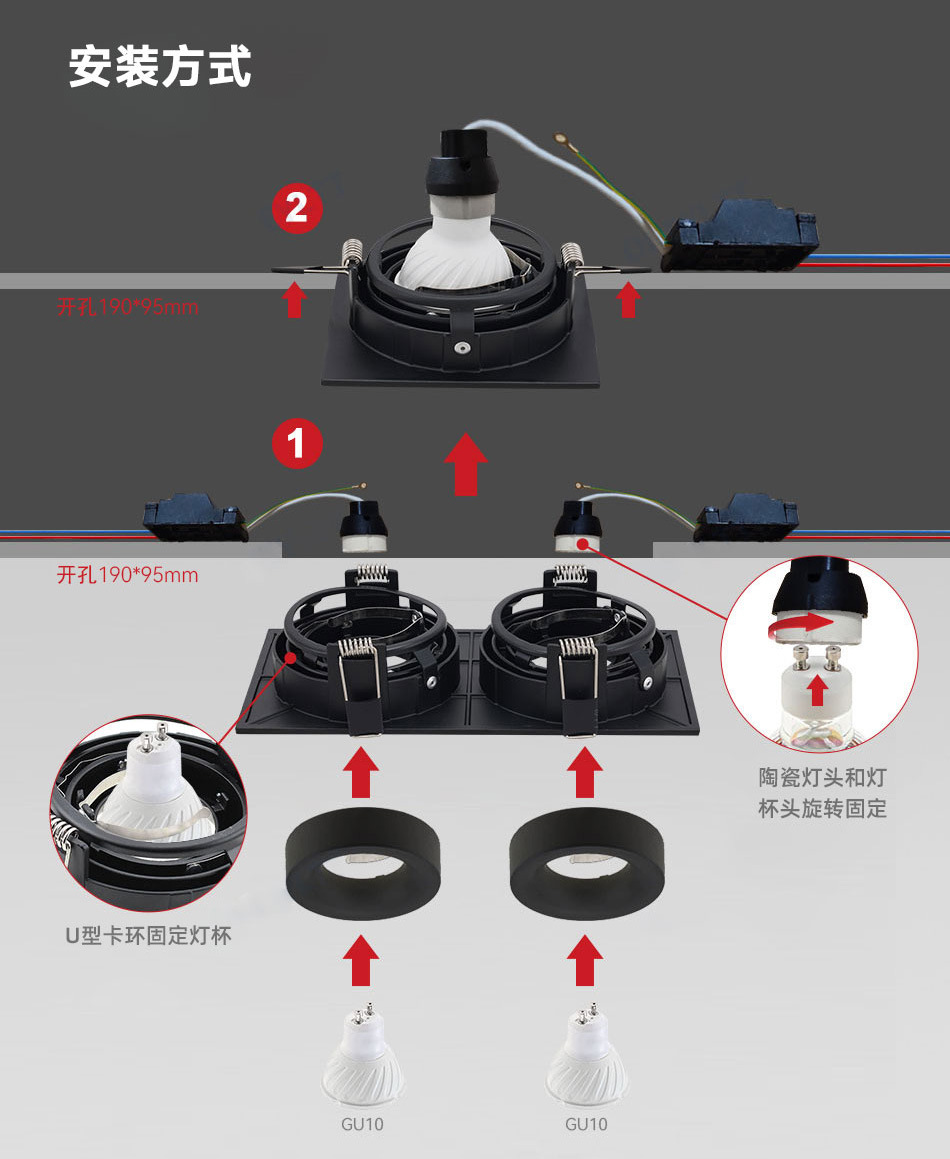 安装方式

2

开孔190*95mm

1

开孔190*95mm

陶瓷灯头和灯杯头旋转固定

U型卡环固定灯杯

GU10

GU10