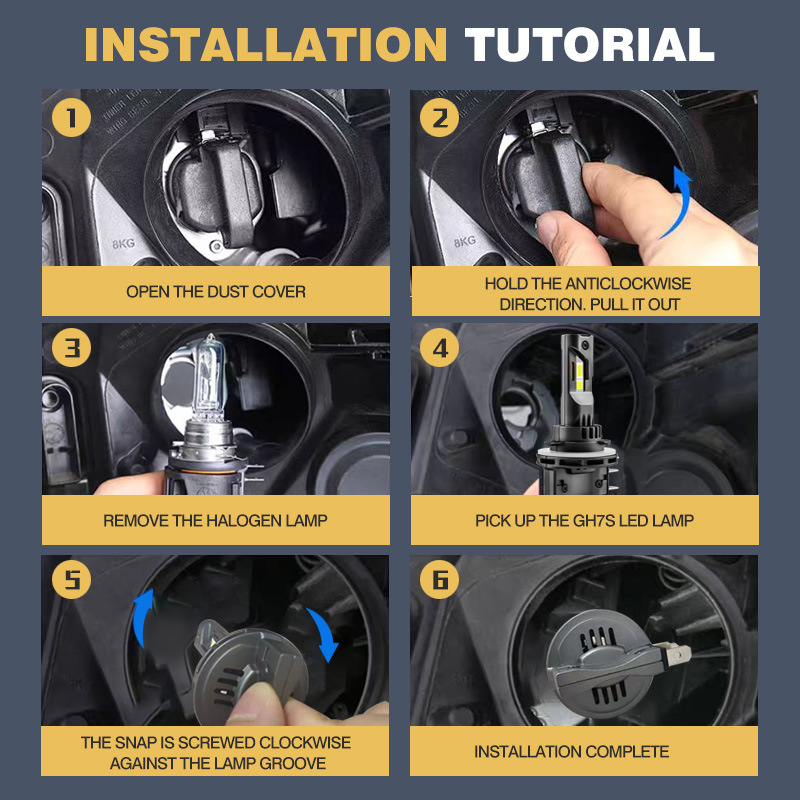 INSTALLATION TUTORIAL

1
8KG
OPEN THE DUST COVER

2
8KG
HOLD THE ANTICLOCKWISE DIRECTION. PULL IT OUT

3
REMOVE THE HALOGEN LAMP

4
PICK UP THE GH7S LED LAMP

5
THE SNAP IS SCREWED CLOCKWISE AGAINST THE LAMP GROOVE

6
INSTALLATION COMPLETE