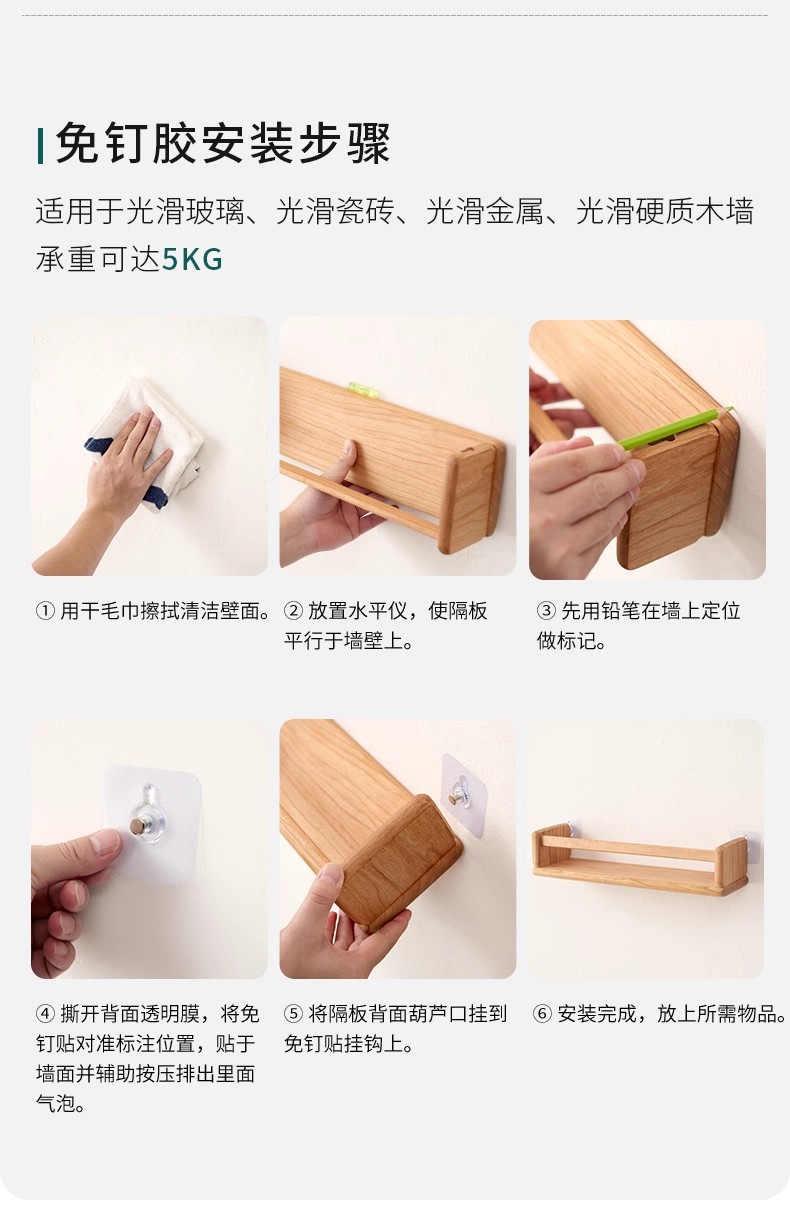 免钉胶安装步骤

适用于光滑玻璃、光滑瓷砖、光滑金属、光滑硬质木墙
承重可达5KG

① 用干毛巾擦拭清洁壁面。

② 放置水平仪，使隔板平行于墙壁上。

③ 先用铅笔在墙上定位做标记。

④ 撕开背面透明膜，将免钉贴对准标注位置，贴于墙面并辅助按压排出里面气泡。

⑤ 将隔板背面葫芦口挂到免钉贴挂钩上。

⑥ 安装完成，放上所需物品。