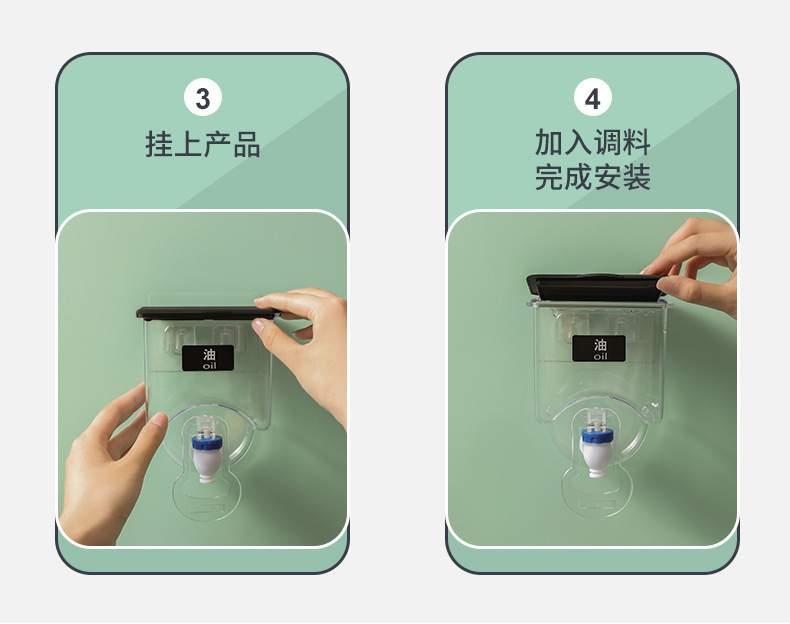 3
挂上产品

油
oil

4
加入调料
完成安装

油
oil