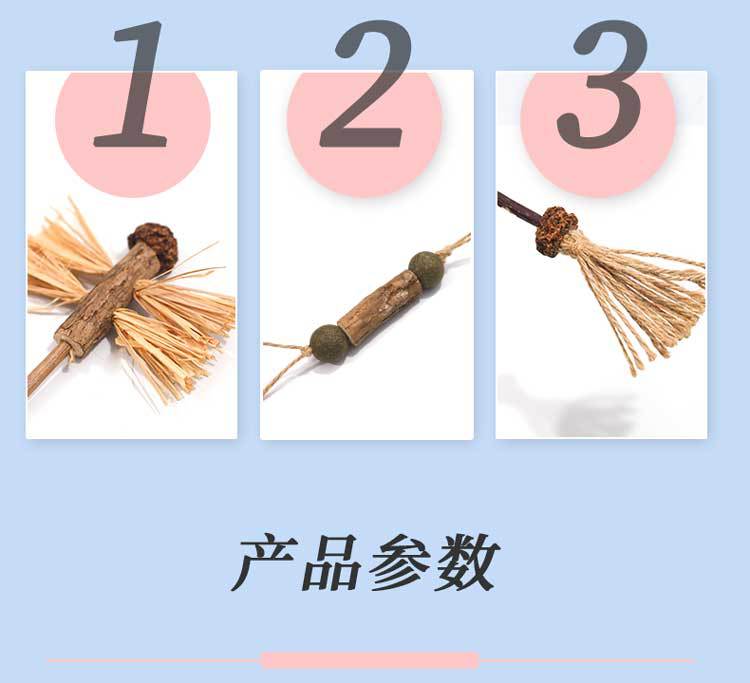 1

2

3

产品参数