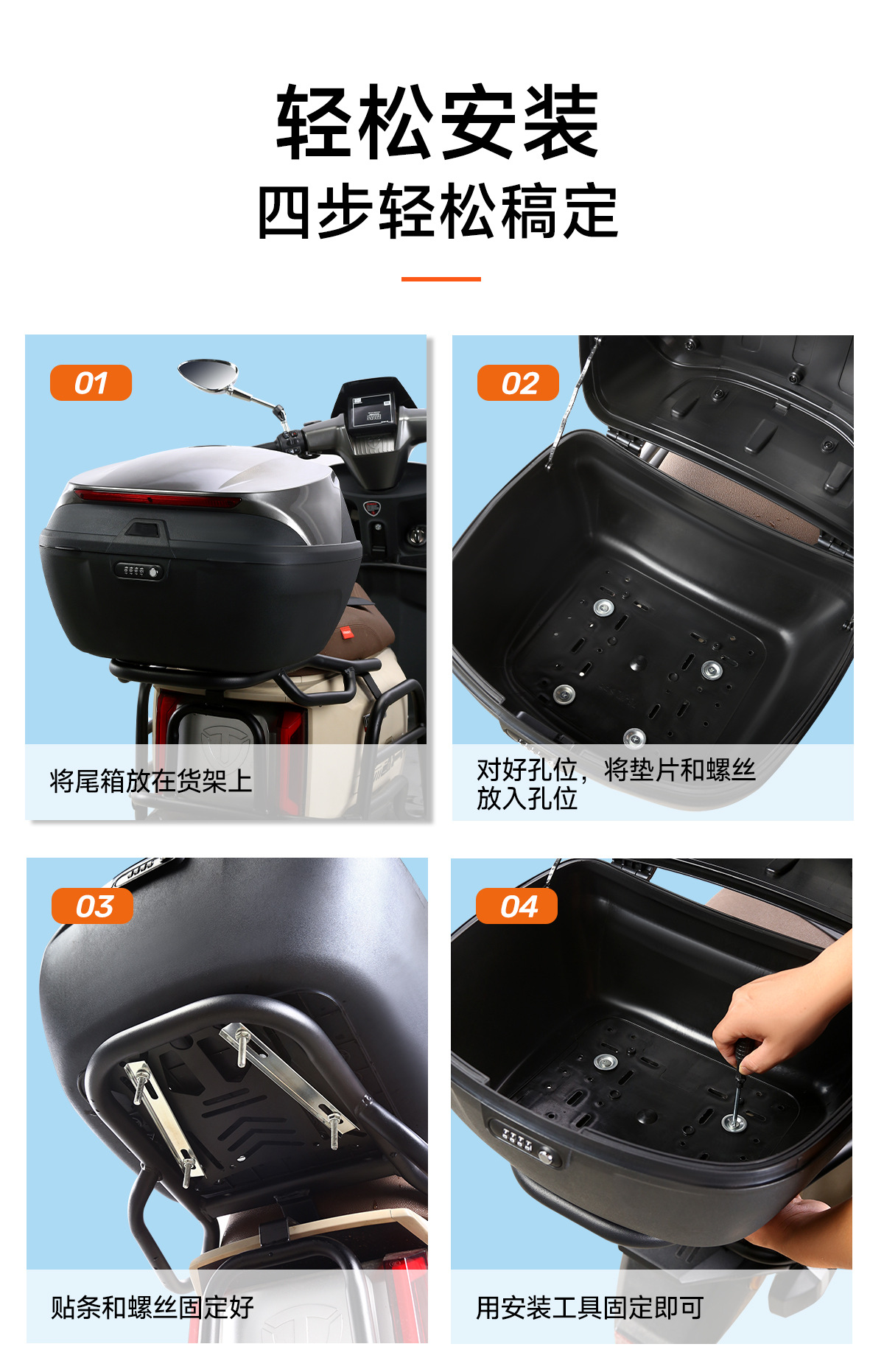 轻松安装
四步轻松稿定

01
将尾箱放在货架上

02
对好孔位，将垫片和螺丝放入孔位

03
贴条和螺丝固定好

04
用安装工具固定即可