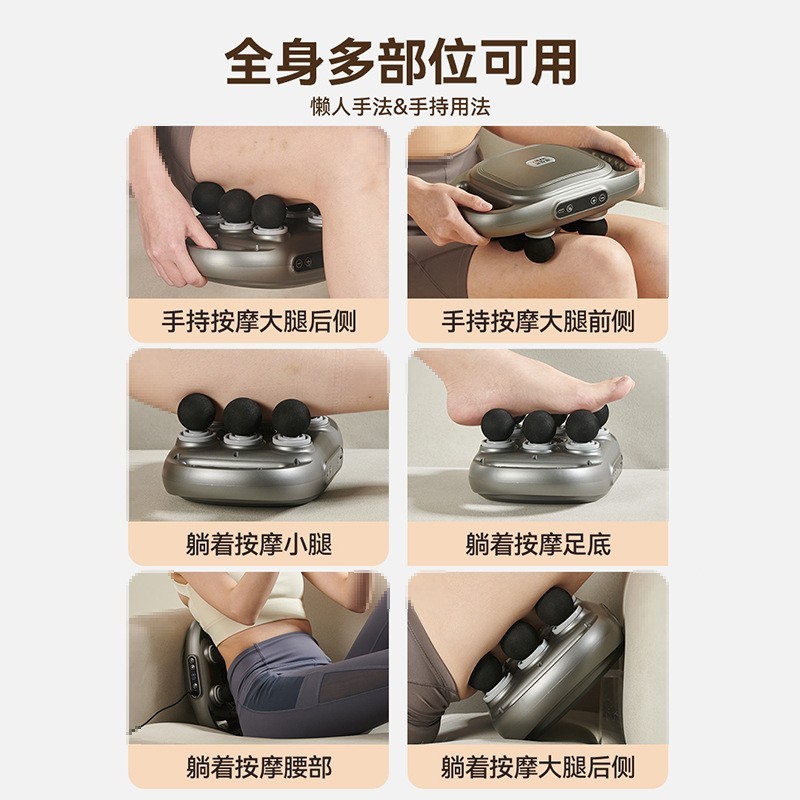 全身多部位可用

懒人手法&手持用法

手持按摩大腿后侧

手持按摩大腿前侧

躺着按摩小腿

躺着按摩足底

躺着按摩腰部

躺着按摩大腿后侧