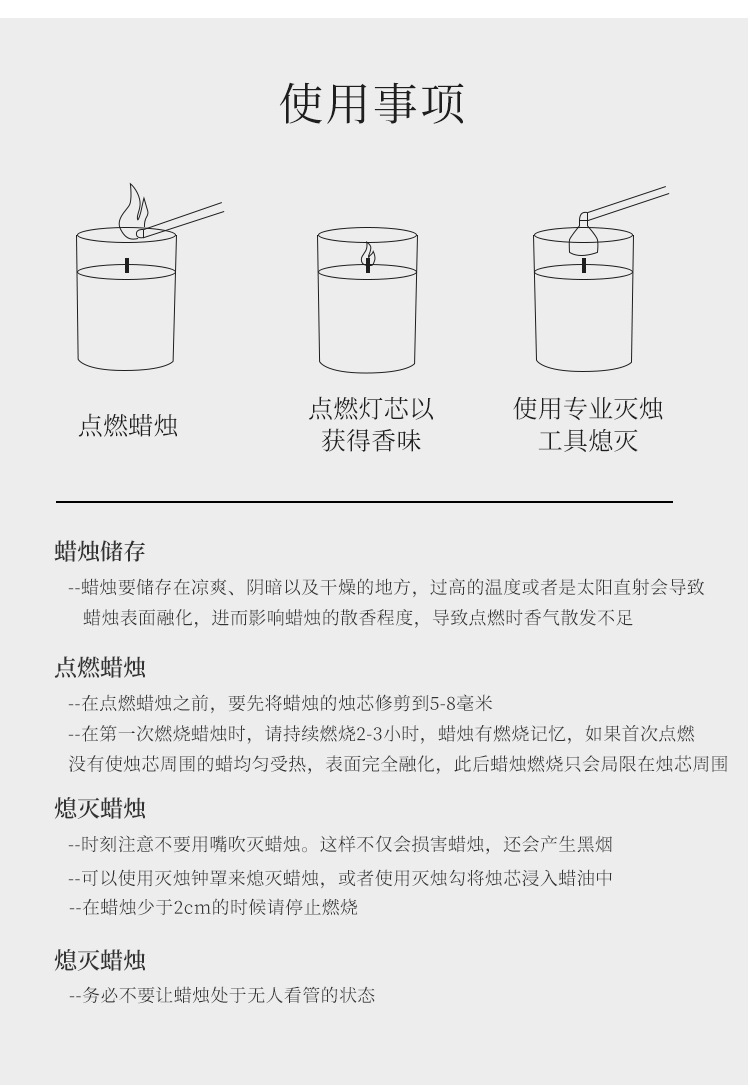 使用事项

点燃蜡烛

点燃灯芯以获得香味

使用专业灭烛工具熄灭

蜡烛储存

--蜡烛要储存在凉爽、阴暗以及干燥的地方，过高的温度或者是太阳直射会导致蜡烛表面融化，进而影响蜡烛的散香程度，导致点燃时香气散发不足

点燃蜡烛

--在点燃蜡烛之前，要先将蜡烛的烛芯修剪到5-8毫米

--在第一次燃烧蜡烛时，请持续燃烧2-3小时，蜡烛有燃烧记忆，如果首次点燃没有使烛芯周围的蜡均匀受热，表面完全融化，此后蜡烛燃烧只会局限在烛芯周围

熄灭蜡烛

--时刻注意不要用嘴吹灭蜡烛。这样不仅会损害蜡烛，还会产生黑烟

--可以使用灭烛钟罩来熄灭蜡烛，或者使用灭烛勾将烛芯浸入蜡油中

--在蜡烛少于2cm的时候请停止燃烧

熄灭蜡烛

--务必不要让蜡烛处于无人看管的状态