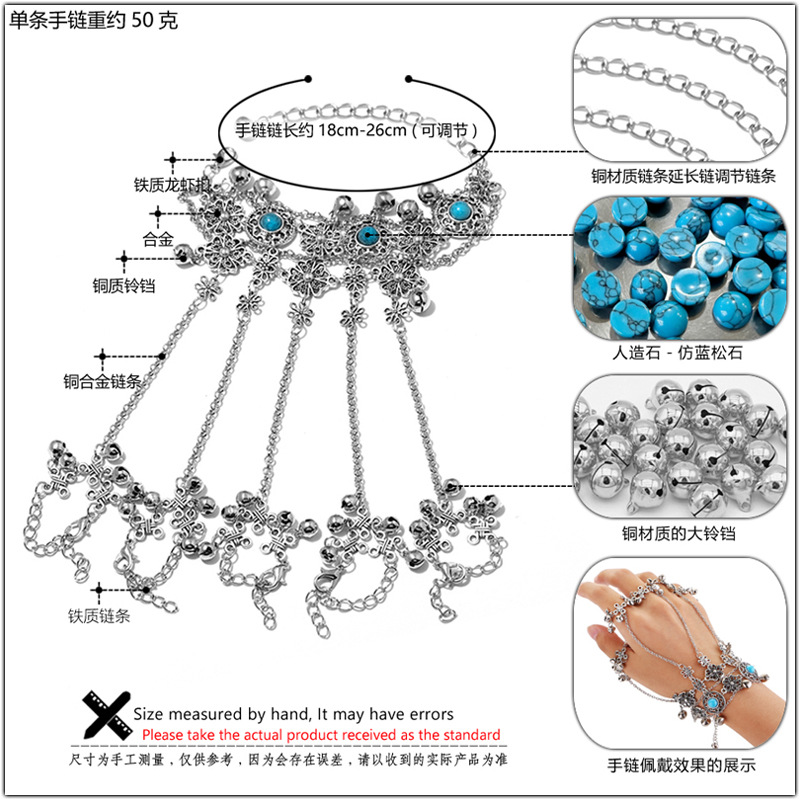 单条手链重约 50 克

手链链长约 18cm-26cm（可调节）

铁质龙虾扣

合金

铜质铃铛

铜合金链条

铁质链条

铜材质链条延长链调节链条

人造石 - 仿蓝松石

铜材质的大铃铛

手链佩戴效果的展示

Size measured by hand, It may have errors
Please take the actual product received as the standard

尺寸为手工测量，仅供参考，因为会存在误差，请以收到的实际产品为准