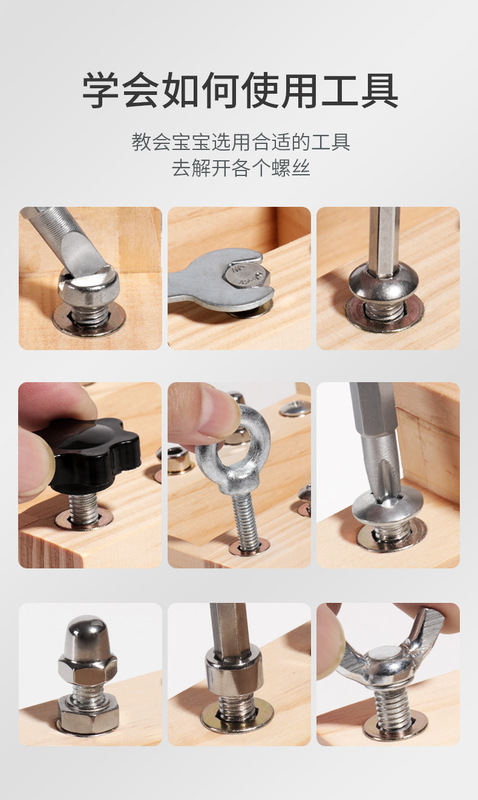 学会如何使用工具

教会宝宝选用合适的工具
去解开各个螺丝