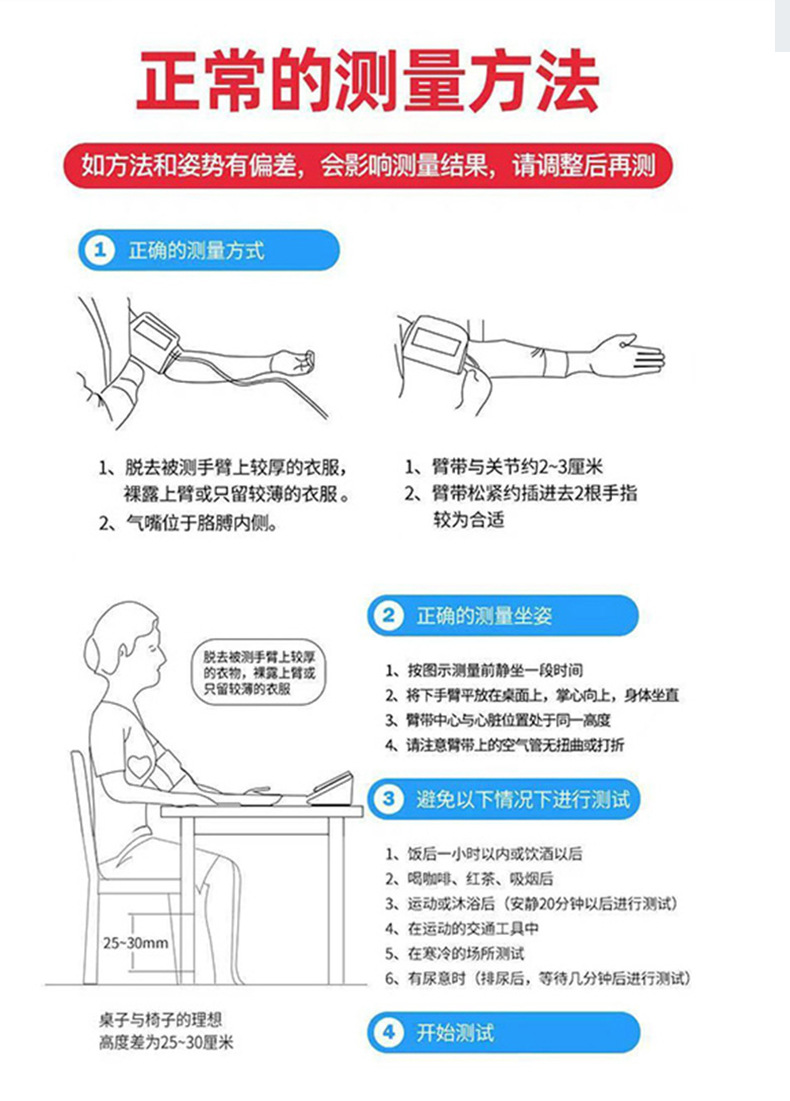 正常的测量方法

如方法和姿势有偏差，会影响测量结果，请调整后再测

1 正确的测量方式

1、脱去被测手臂上较厚的衣服，裸露上臂或只留较薄的衣服。
2、气嘴位于胳膊内侧。

1、臂带与关节约2~3厘米
2、臂带松紧约插进去2根手指较为合适

脱去被测手臂上较厚的衣物，裸露上臂或只留较薄的衣服

25~30mm

桌子与椅子的理想高度差为25~30厘米

2 正确的测量坐姿

1、按图示测量前静坐一段时间
2、将下手臂平放在桌面上，掌心向上，身体坐直
3、臂带中心与心脏位置处于同一高度
4、请注意臂带上的空气管无扭曲或打折

3 避免以下情况下进行测试

1、饭后一小时以内或饮酒以后
2、喝咖啡、红茶、吸烟后
3、运动或沐浴后（安静20分钟以后进行测试）
4、在运动的交通工具中
5、在寒冷的场所测试
6、有尿意时（排尿后，等待几分钟后进行测试）

4 开始测试