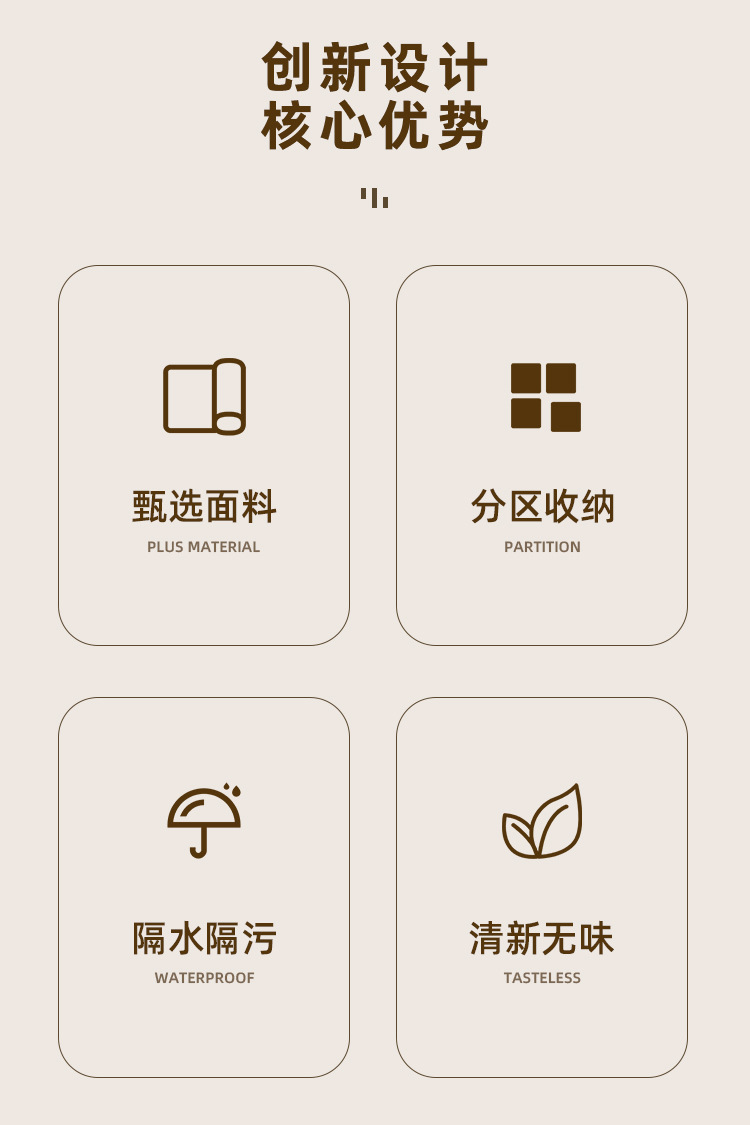 创新设计
核心优势

甄选面料
PLUS MATERIAL

分区收纳
PARTITION

隔水隔污
WATERPROOF

清新无味
TASTELESS