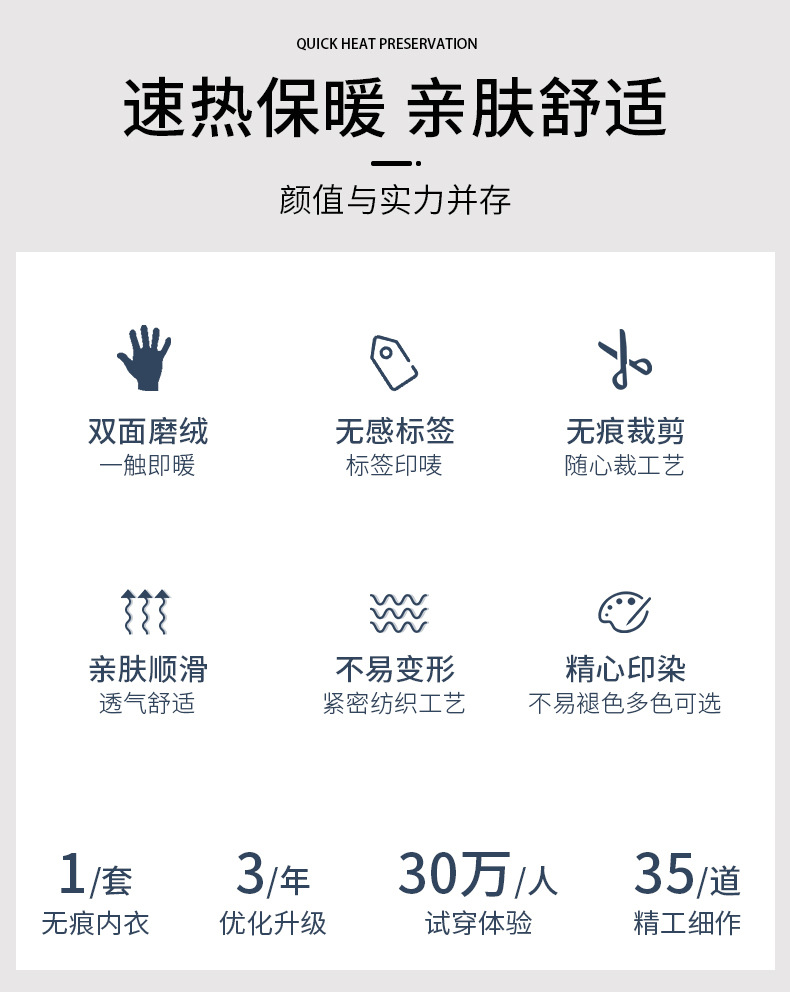 QUICK HEAT PRESERVATION

速热保暖 亲肤舒适

颜值与实力并存

双面磨绒
一触即暖

无感标签
标签印唛

无痕裁剪
随心裁工艺

亲肤顺滑
透气舒适

不易变形
紧密纺织工艺

精心印染
不易褪色多色可选

1/套
无痕内衣

3/年
优化升级

30万/人
试穿体验

35/道
精工细作