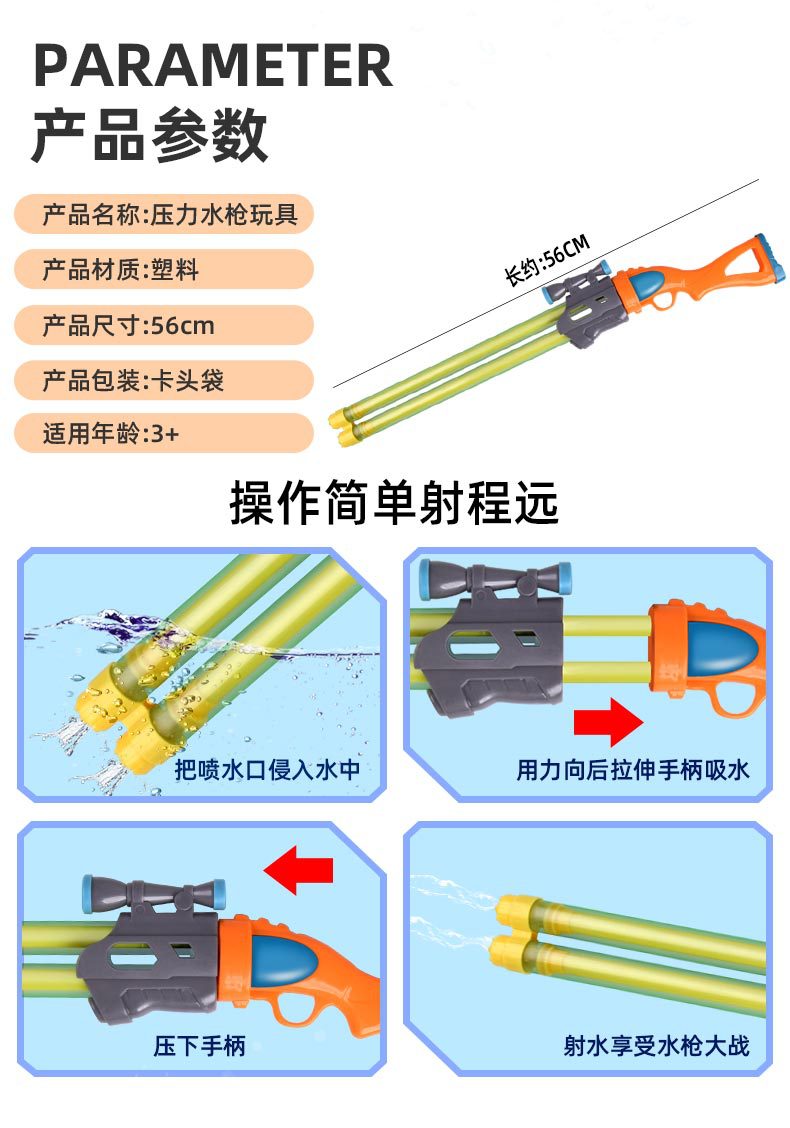 PARAMETER
产品参数

产品名称:压力水枪玩具

产品材质:塑料

产品尺寸:56cm

产品包装:卡头袋

适用年龄:3+

长约:56CM

操作简单射程远

把喷水口侵入水中

用力向后拉伸手柄吸水

压下手柄

射水享受水枪大战