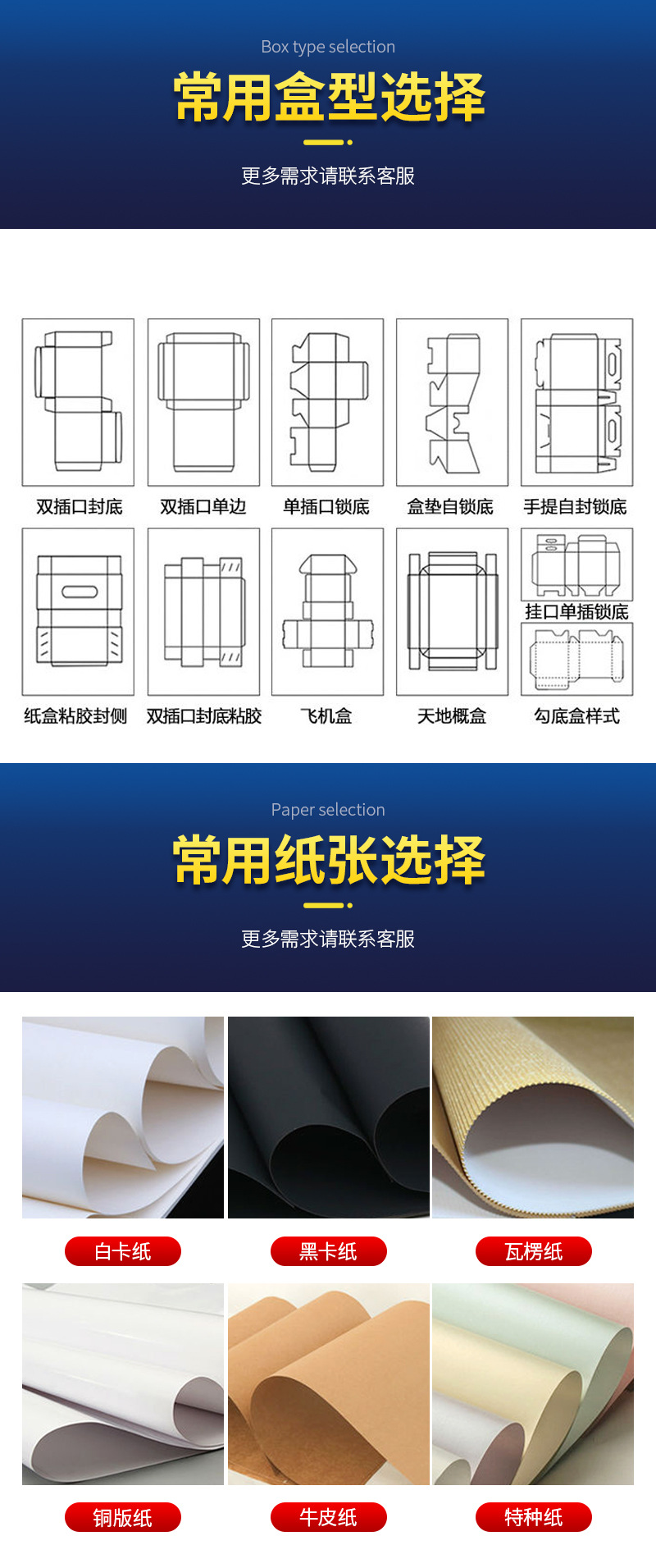 Box type selection

常用盒型选择

更多需求请联系客服

双插口封底

双插口单边

单插口锁底

盒垫自锁底

手提自封锁底

纸盒粘胶封侧

双插口封底粘胶

飞机盒

天地概盒

挂口单插锁底

勾底盒样式

Paper selection

常用纸张选择

更多需求请联系客服

白卡纸

黑卡纸

瓦楞纸

铜版纸

牛皮纸

特种纸